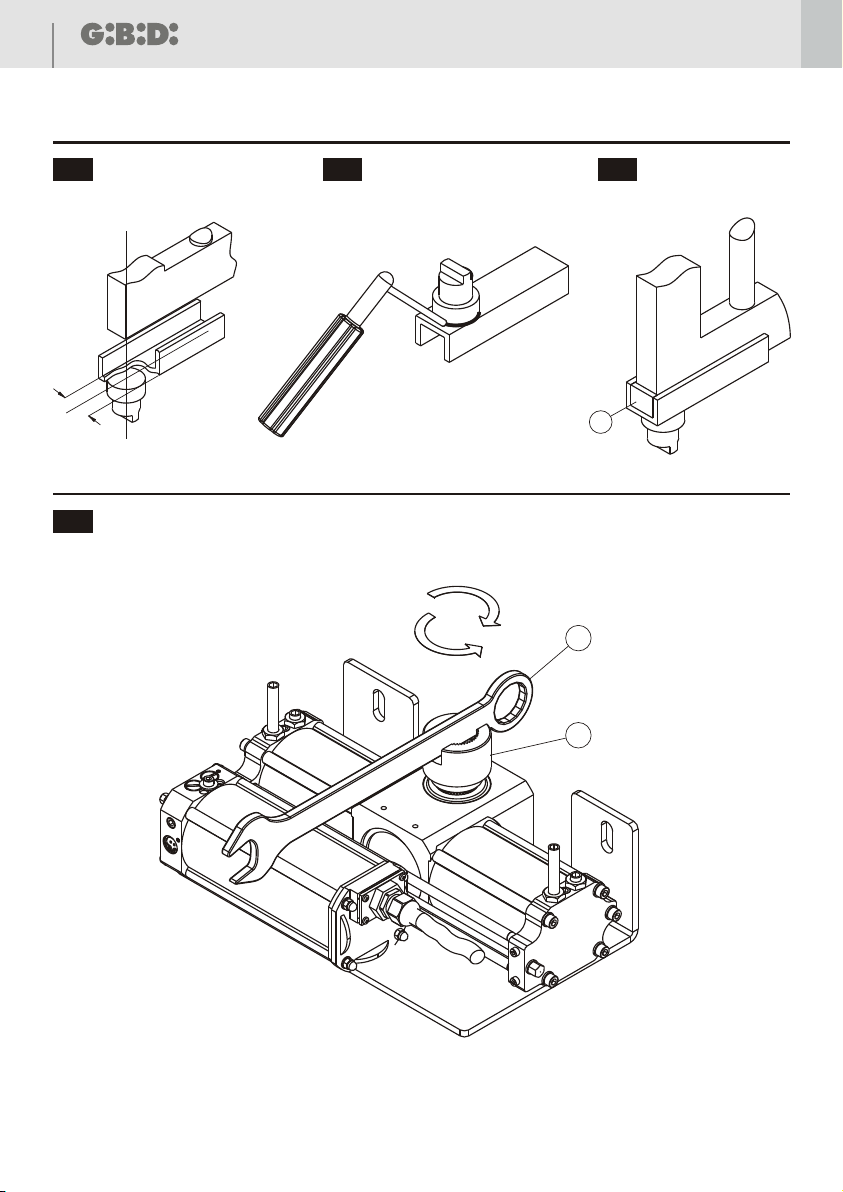 G:B:D: