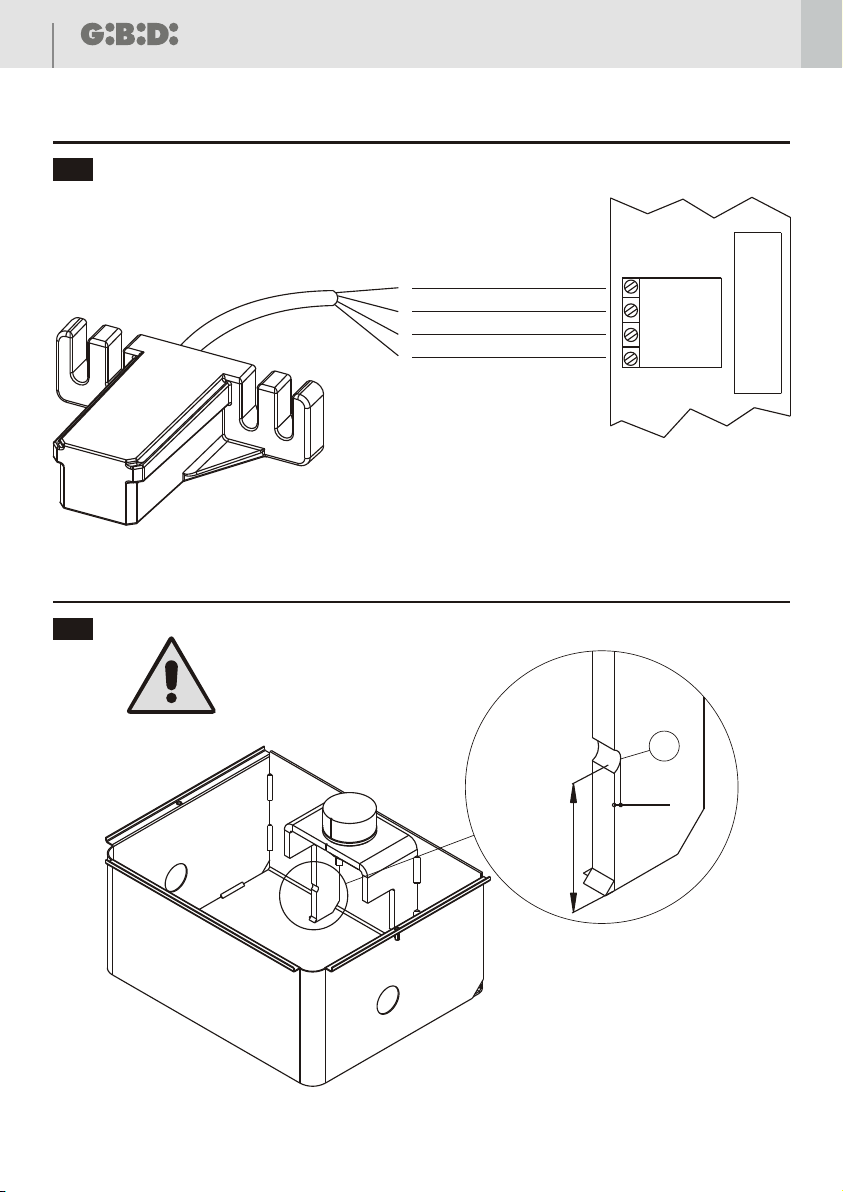 G:B:D: