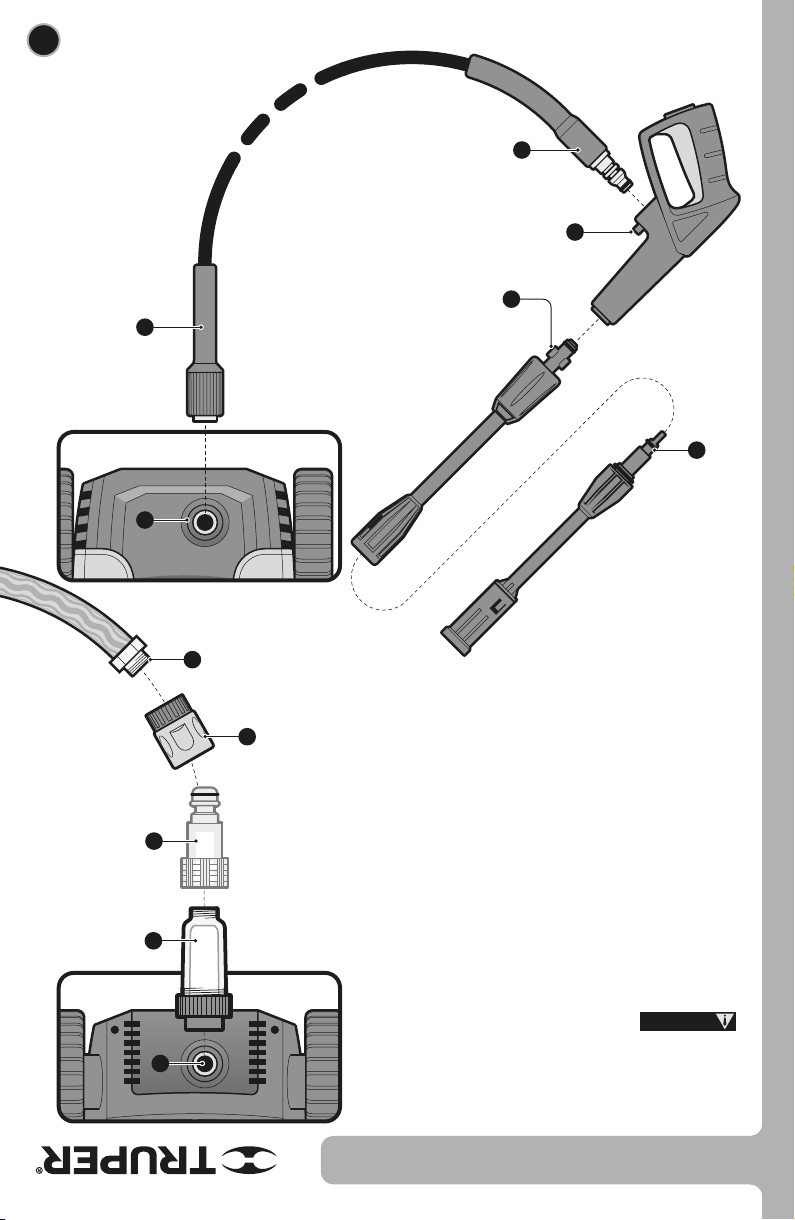 TRUPER®