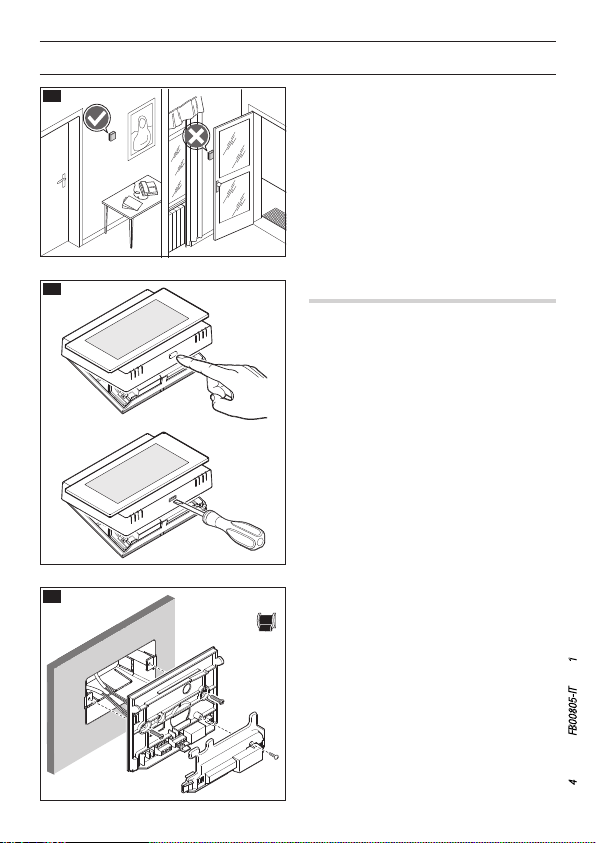 4 FB00805-IT 1