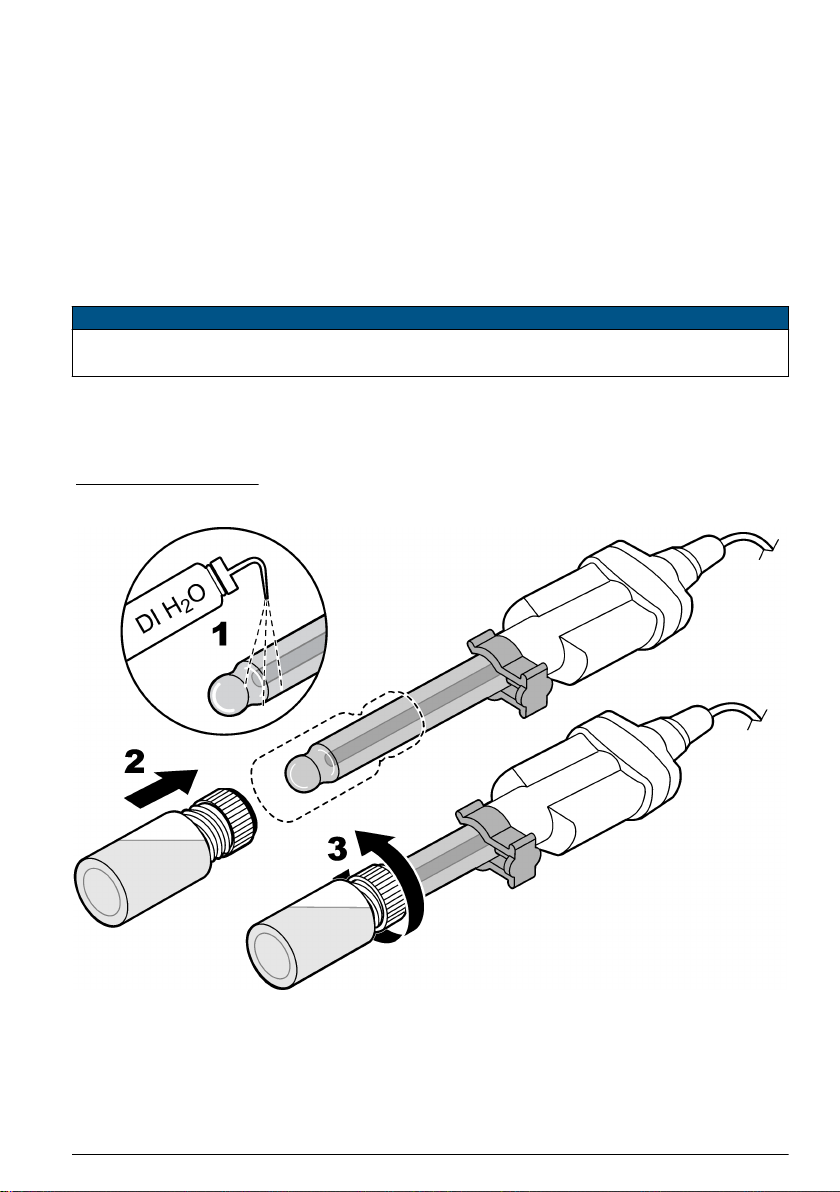 DI $H_2O$
1
2
3