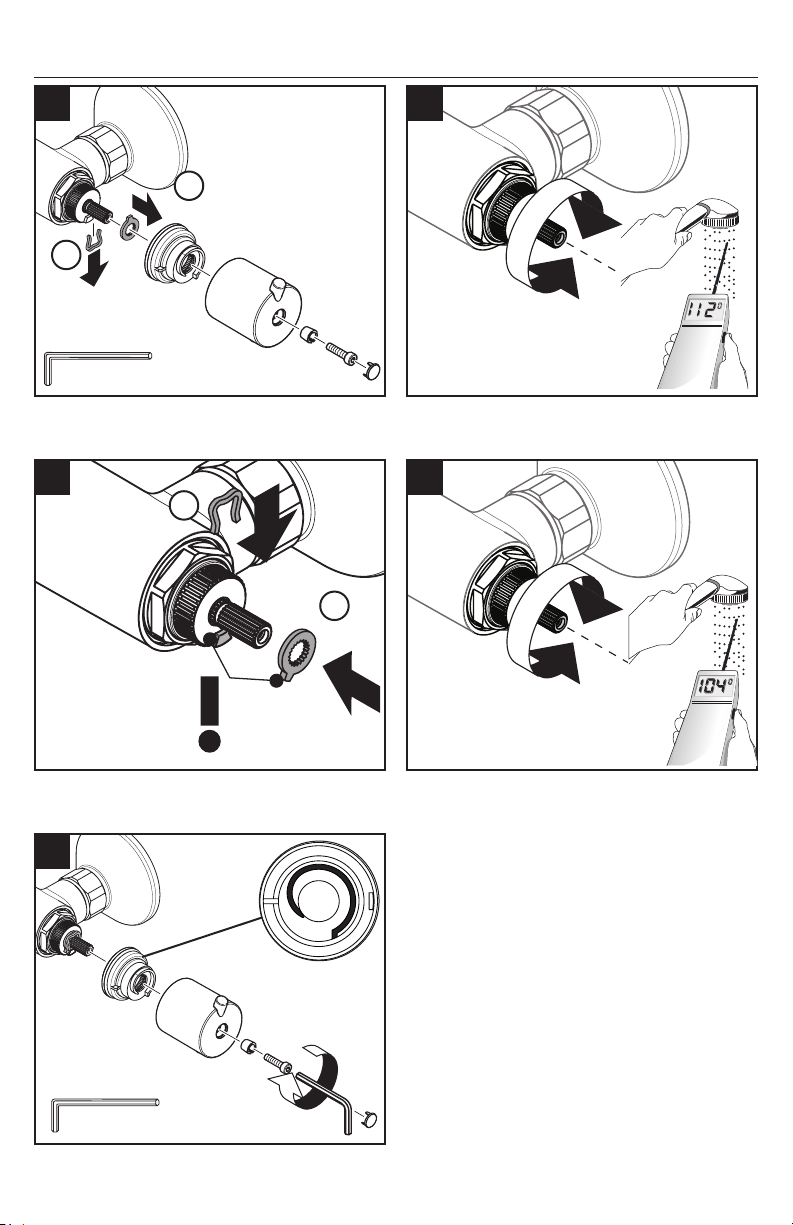 112°

104°