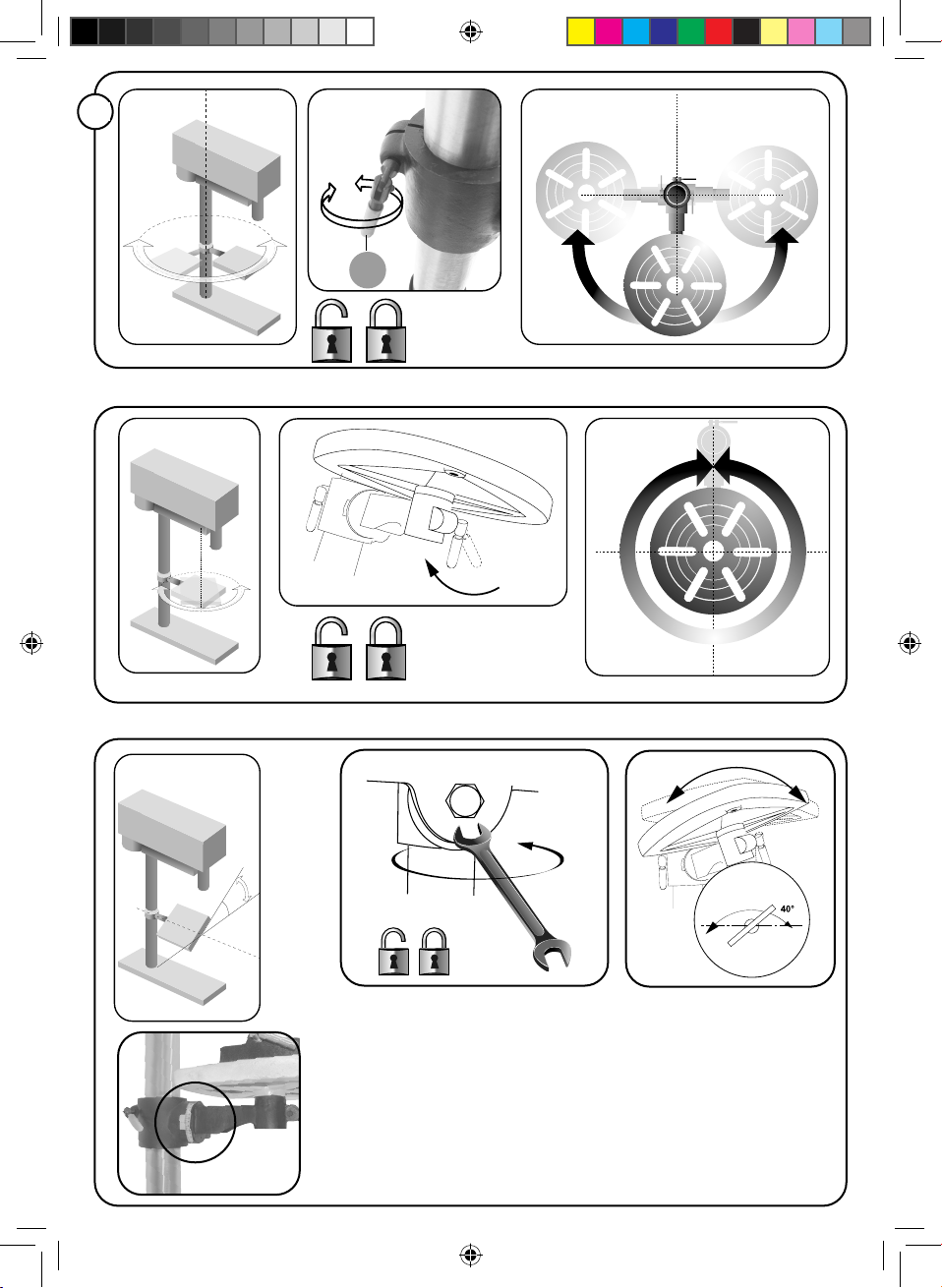 40°