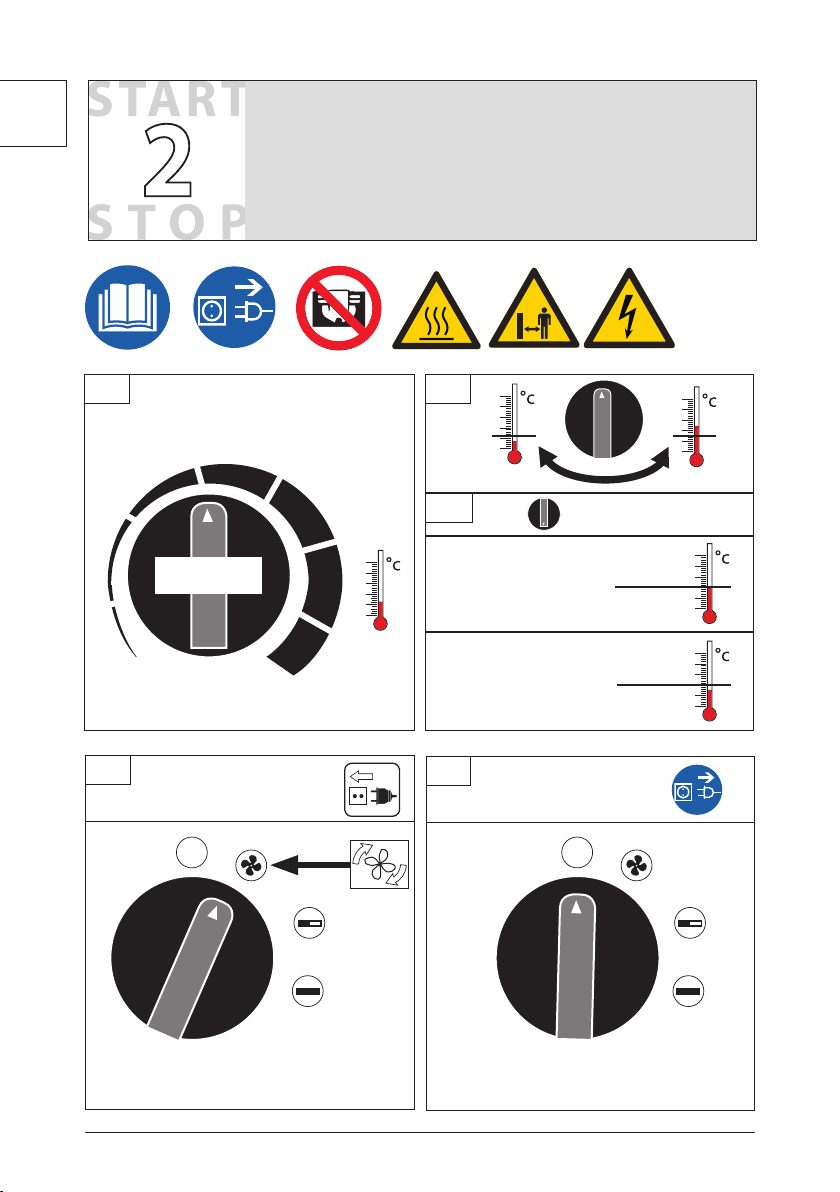 START
2
STOP

°C

°C

°C

°C

°C