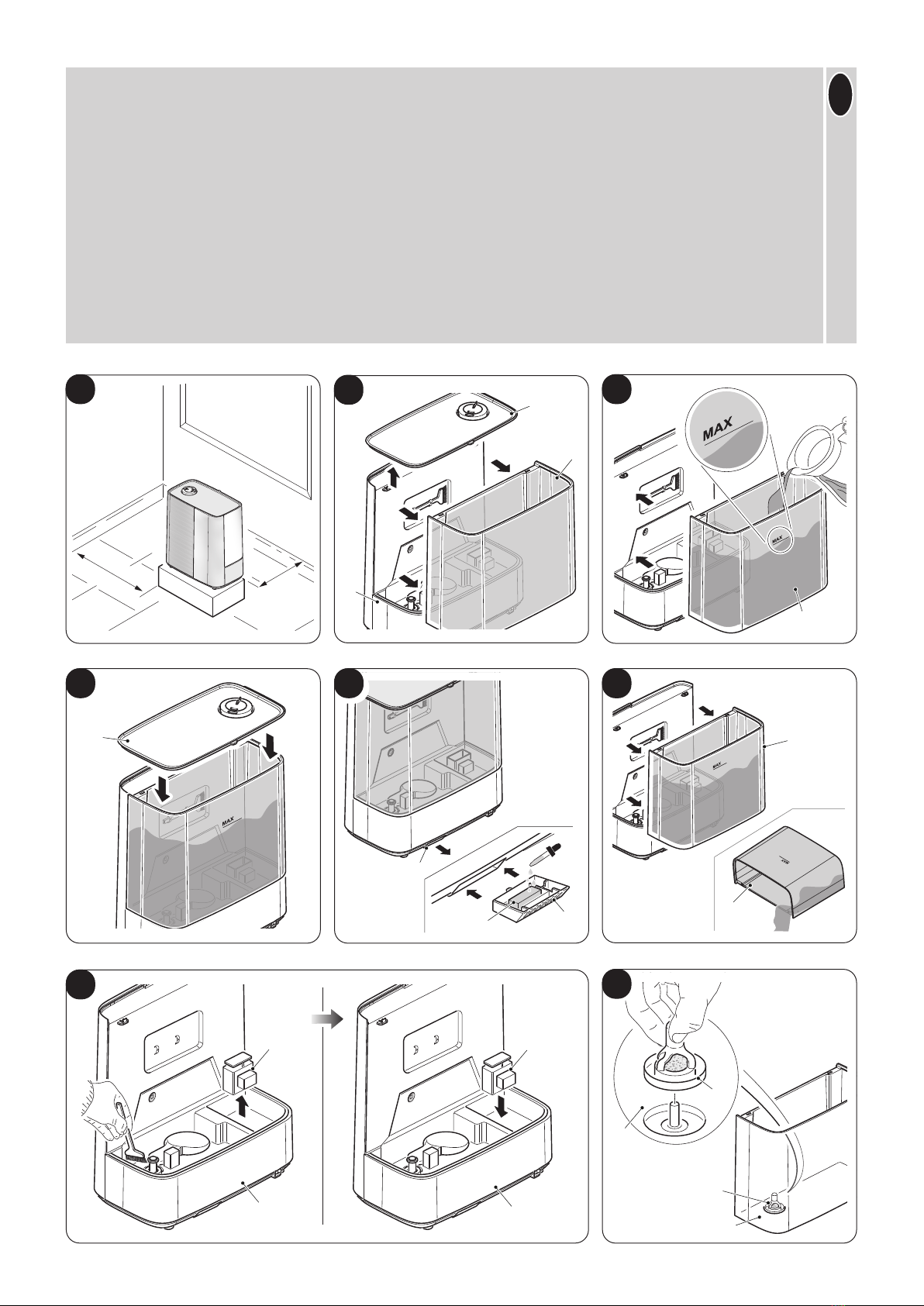 MAX

MAX

MAX

MAX