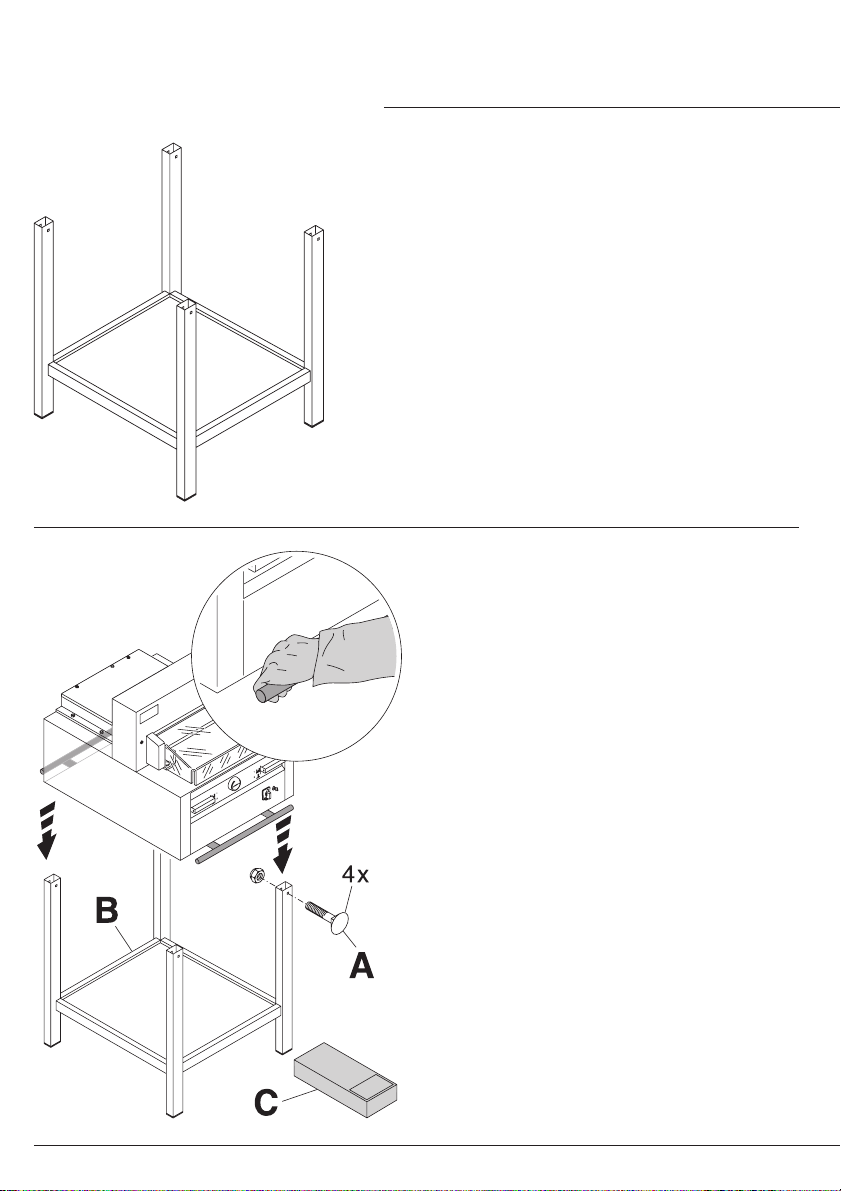 4x

B

A

C