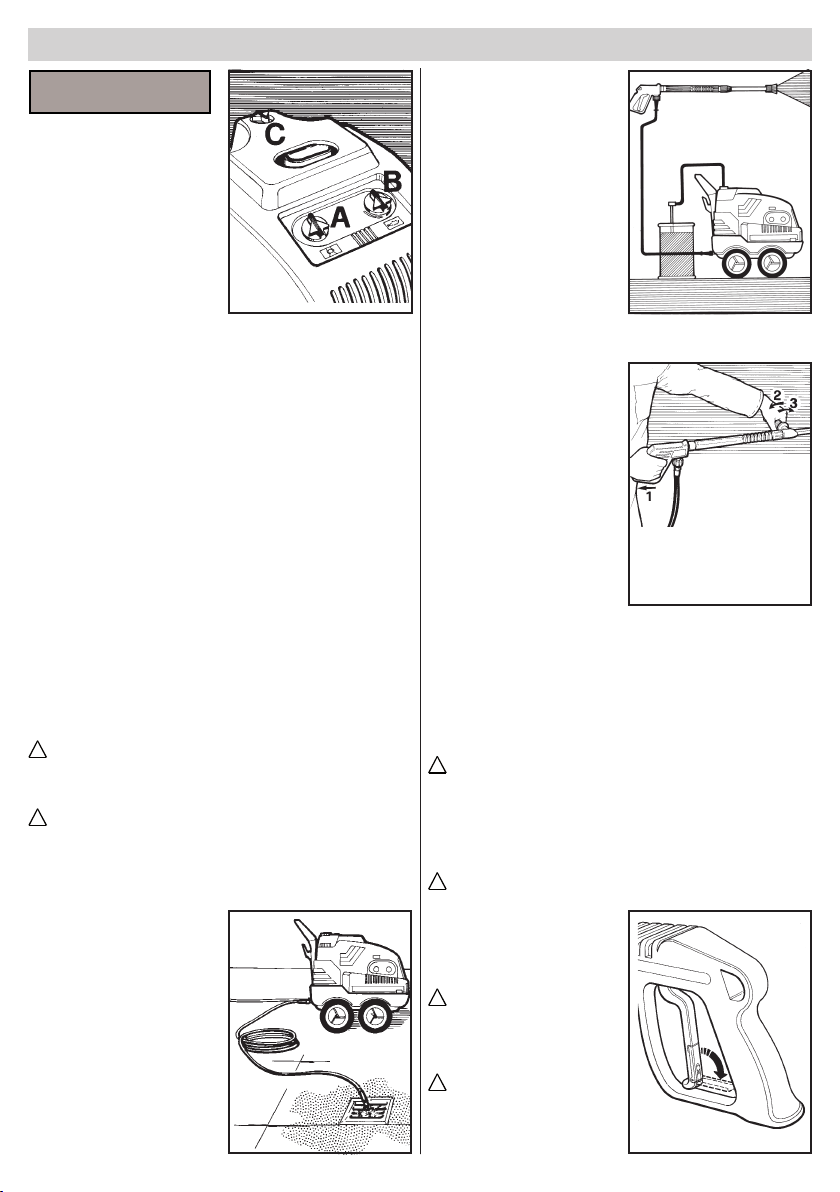 C
B
A
2
3
1