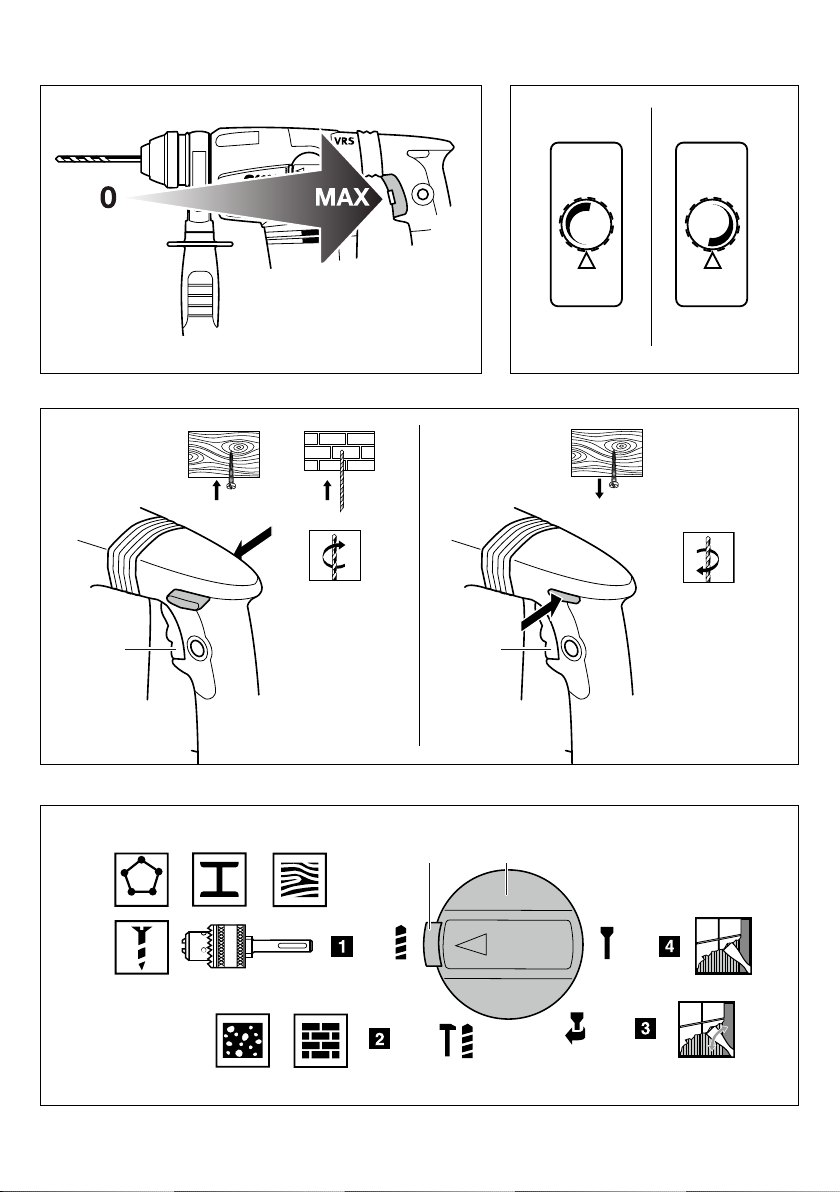 VRS

0

MAX

1

4

2

3