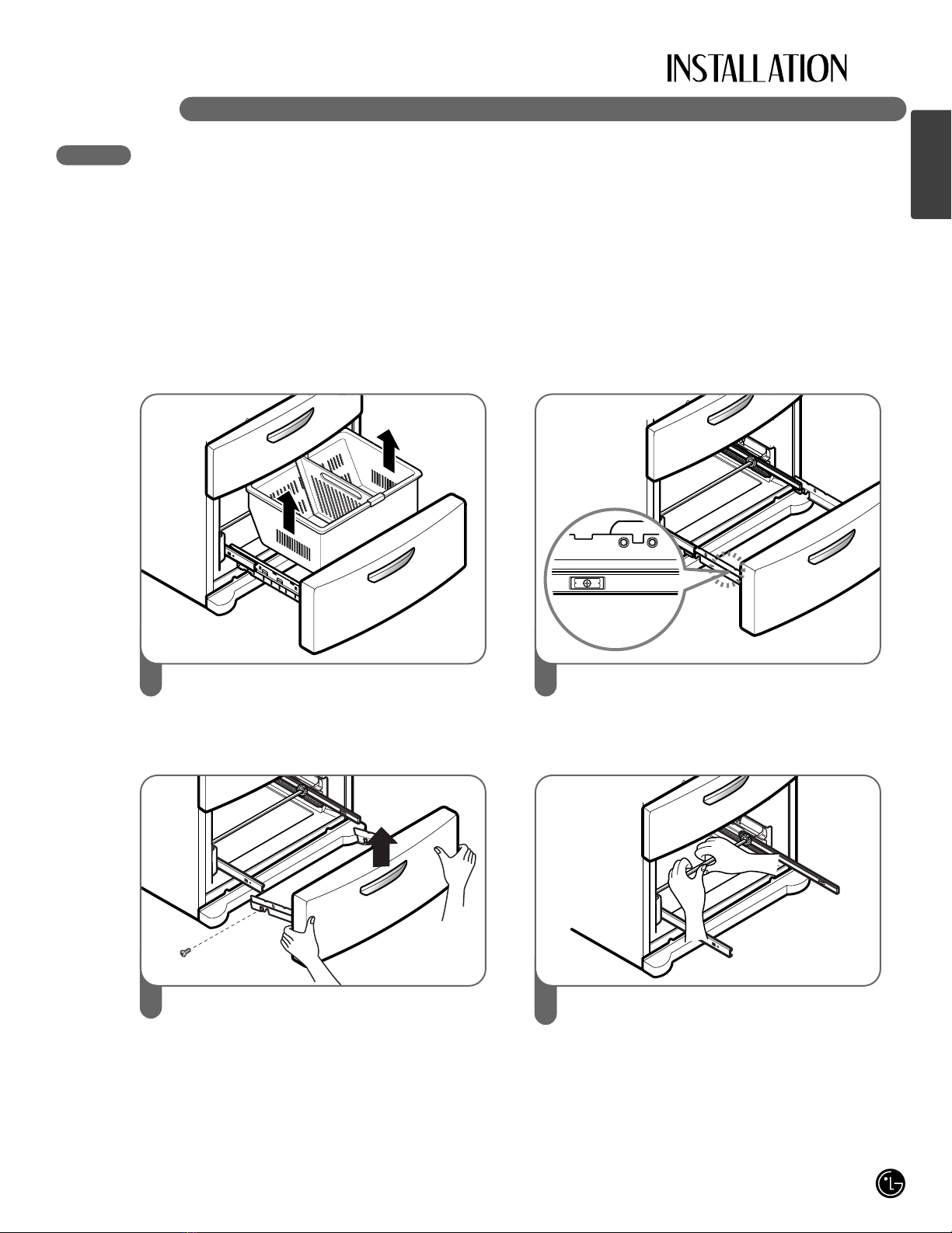 INSTALLATION