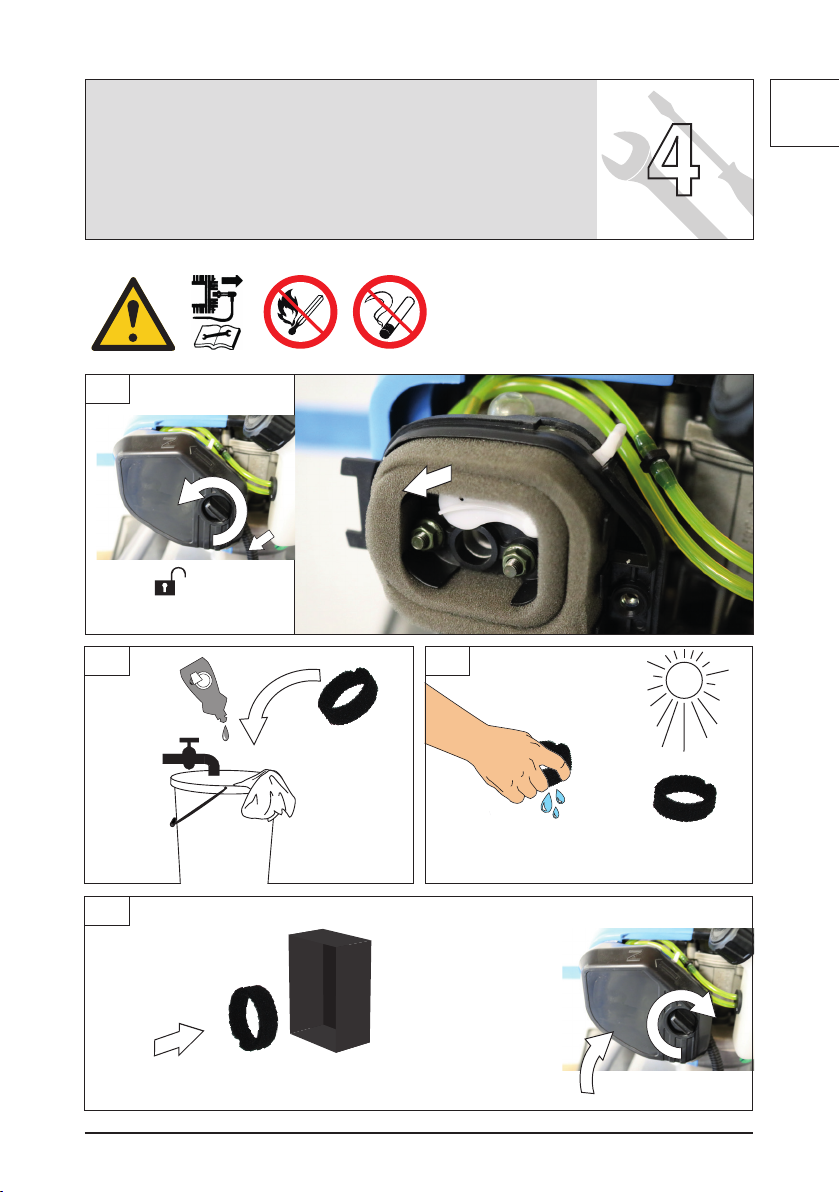 4