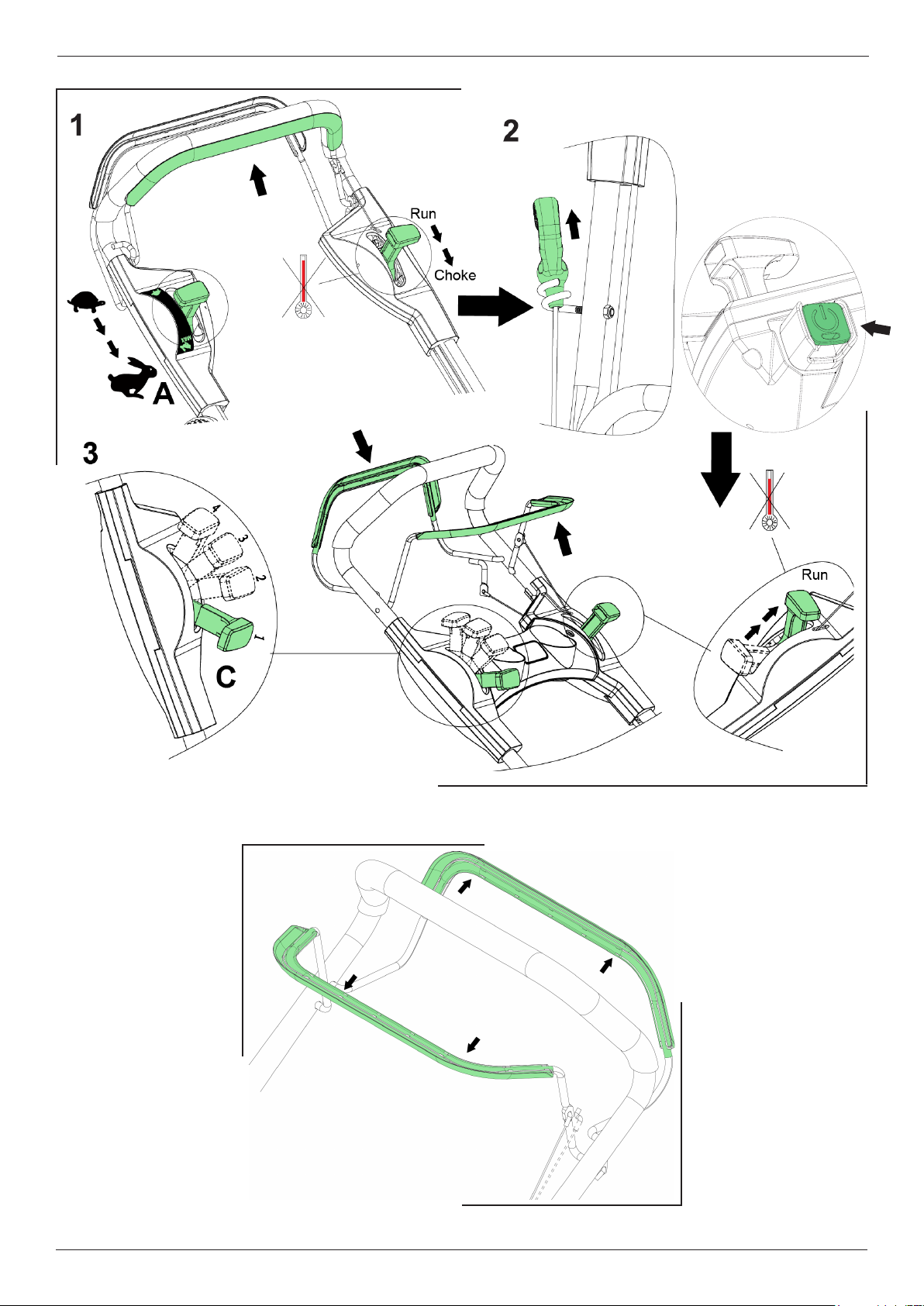 1

Run

Choke

A

2

3

4

3

2

1

C

Run