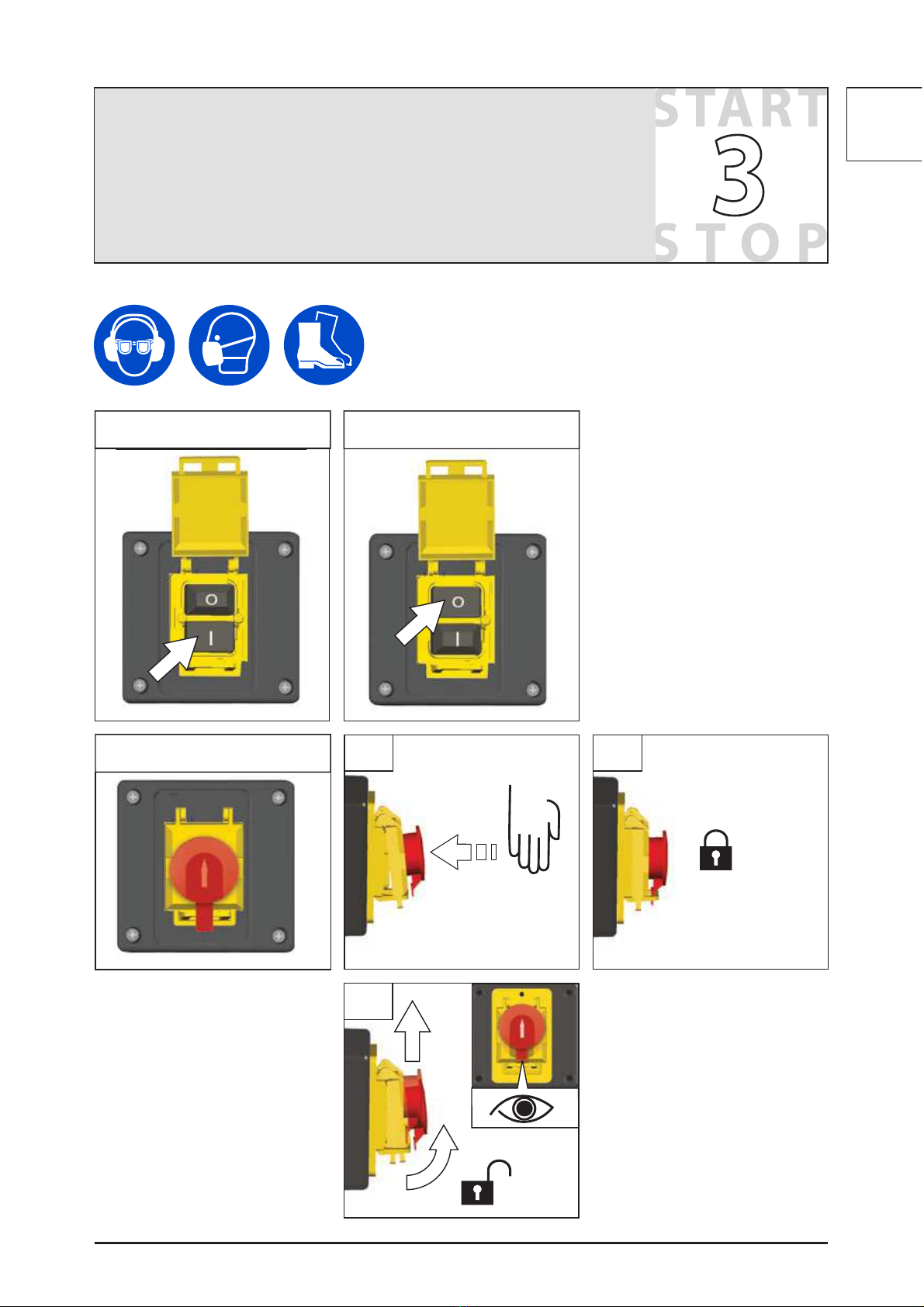 START
3
STOP

O
I

O
I