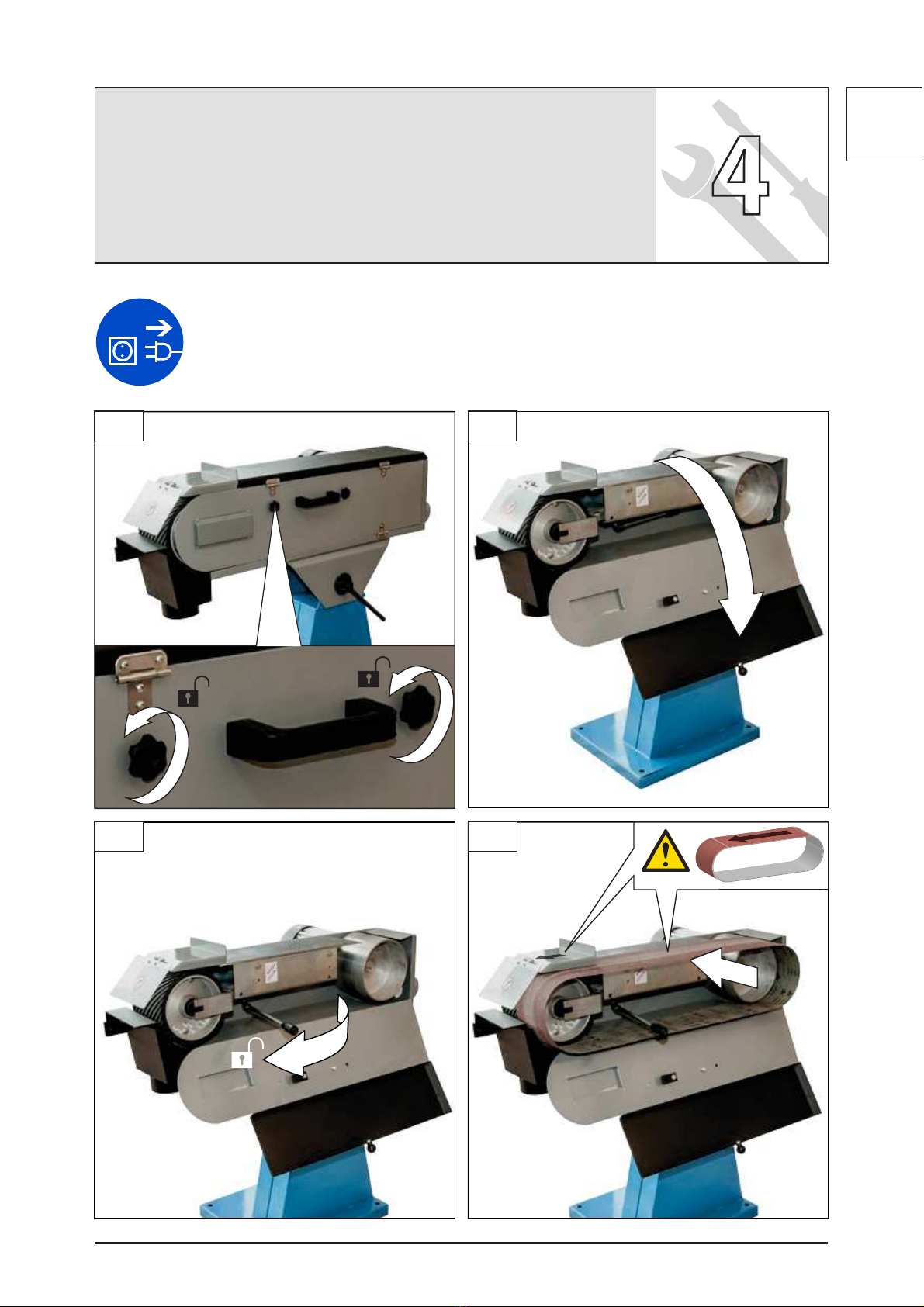 4