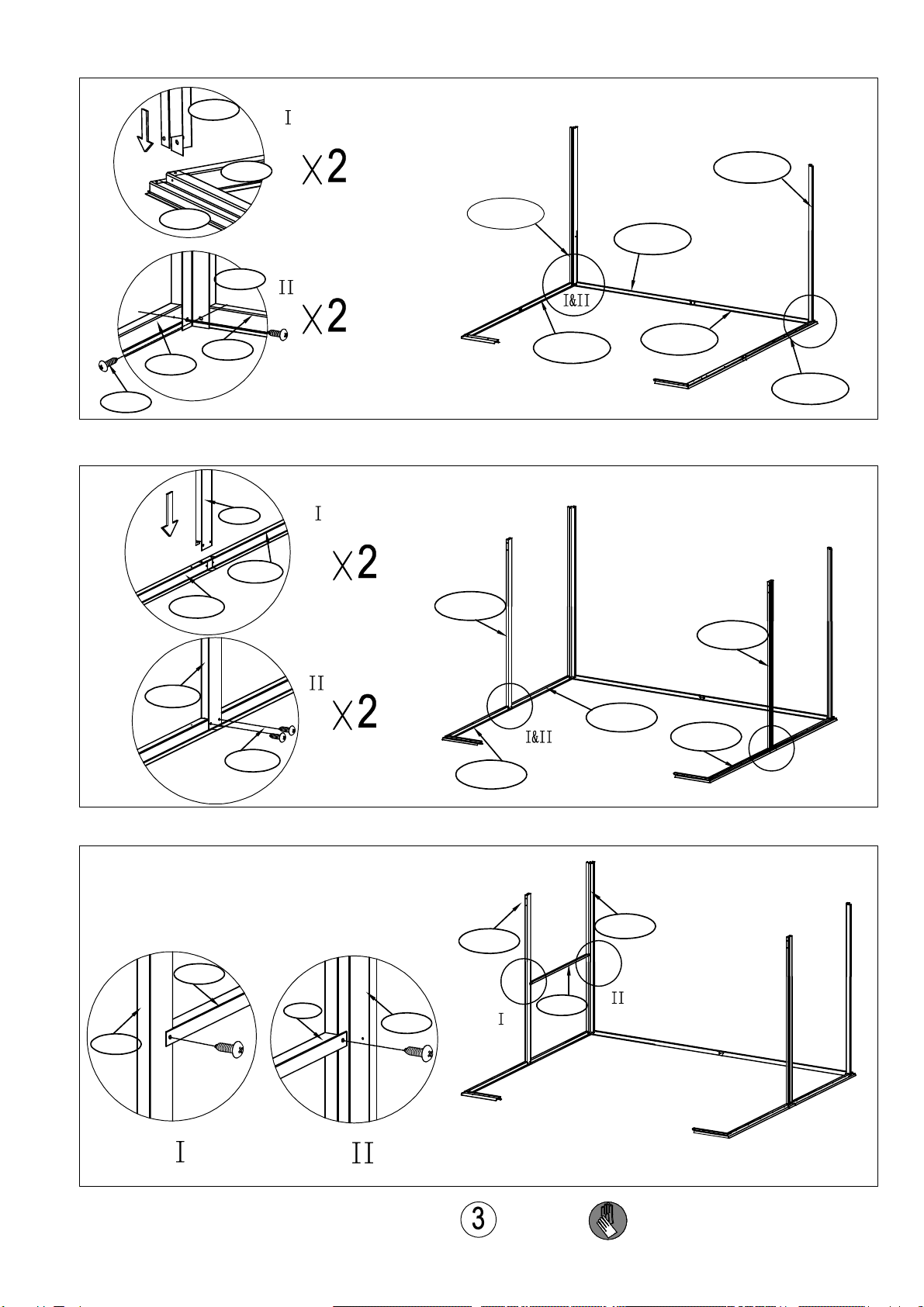 I

X2

II

X2

I&II

I

X2

II

X2

I&II

I

II

I

II

3