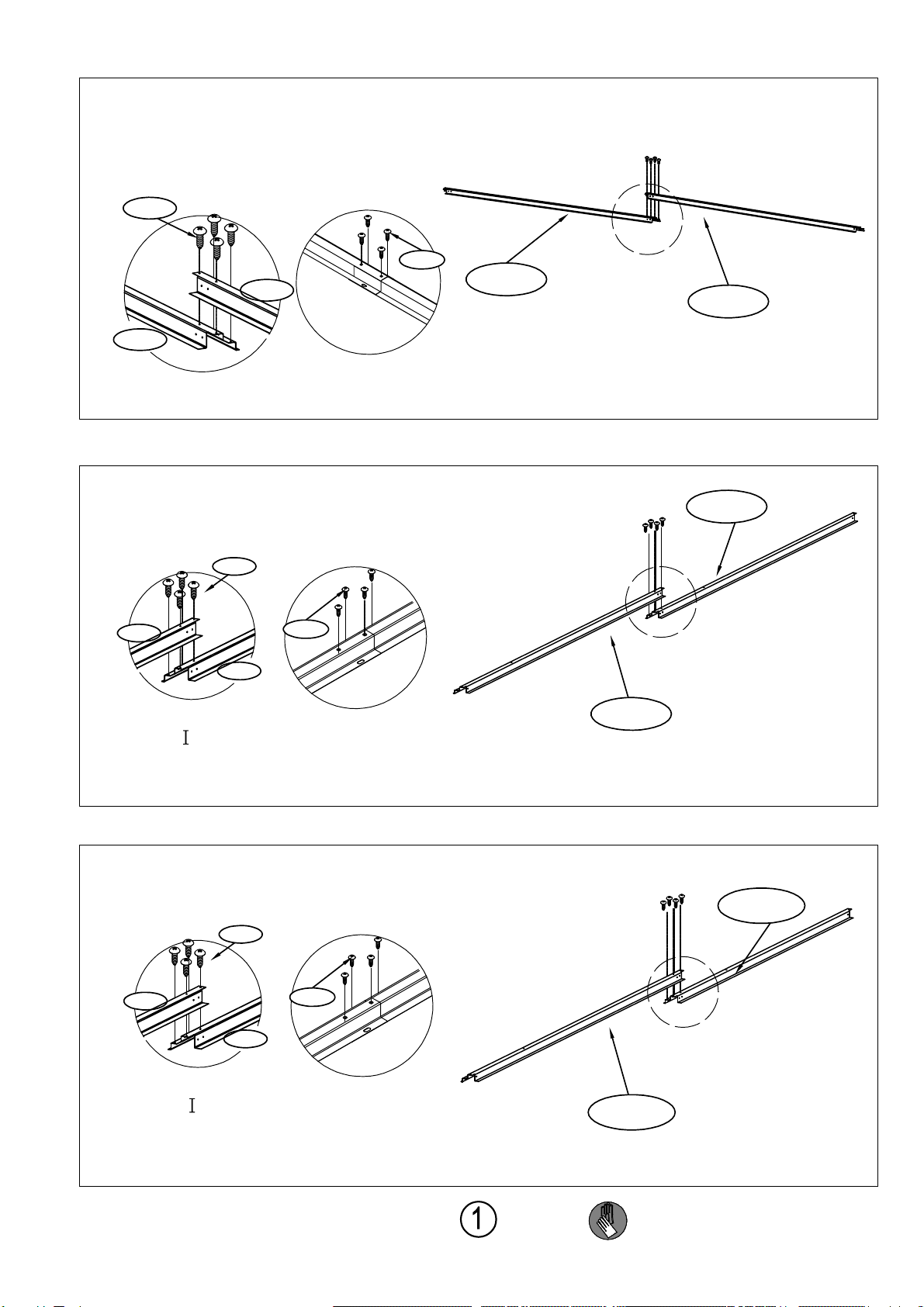 I

I

1