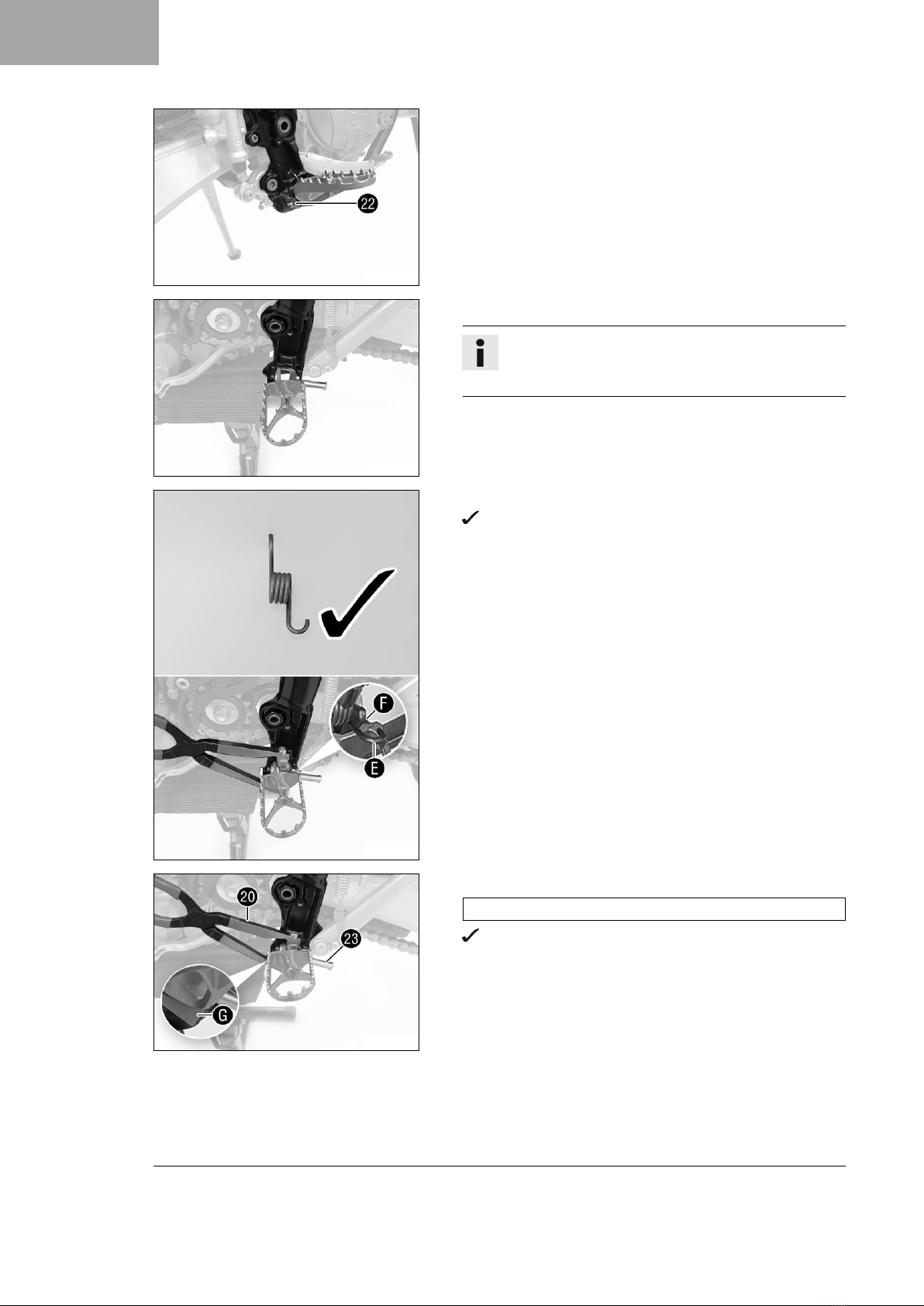 22

F

E

20

23

G