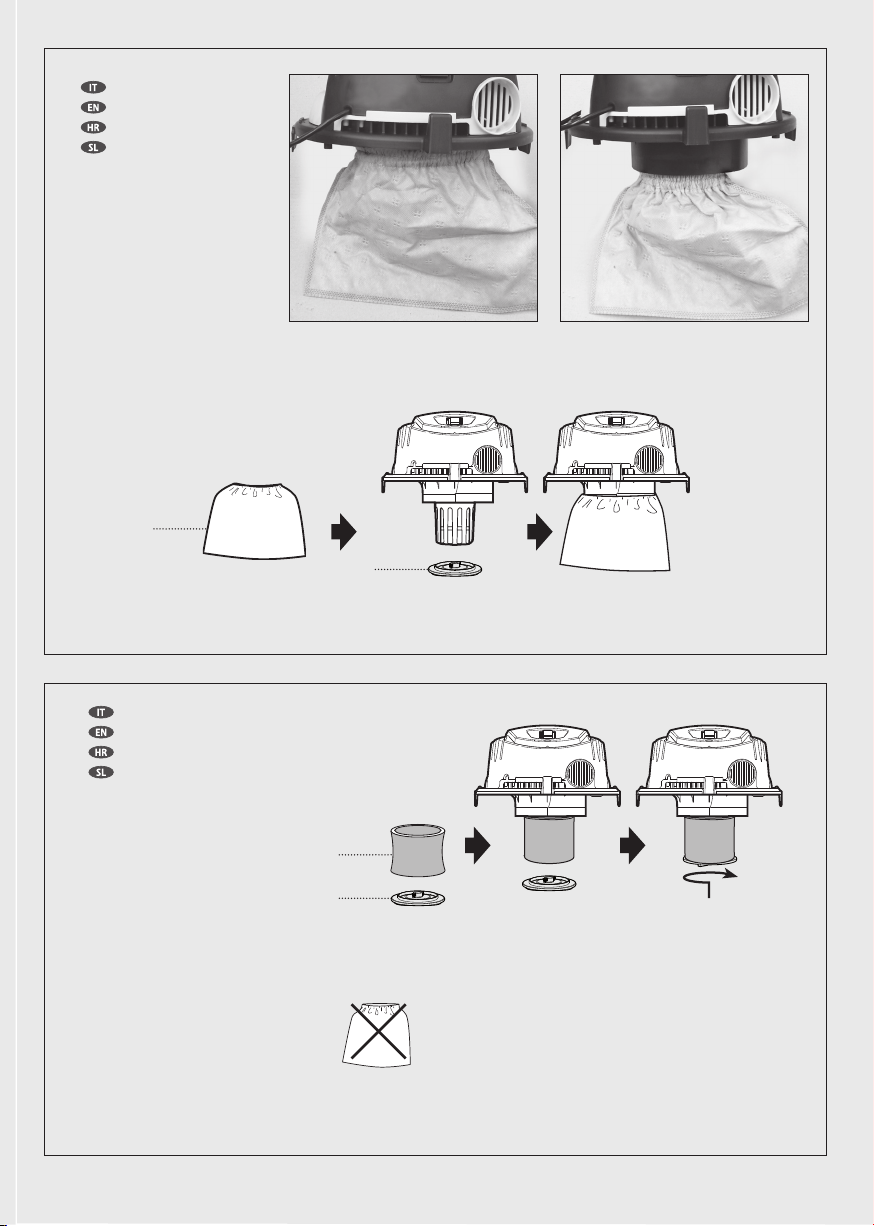 IT
EN
HR
SL

IT
EN
HR
SL