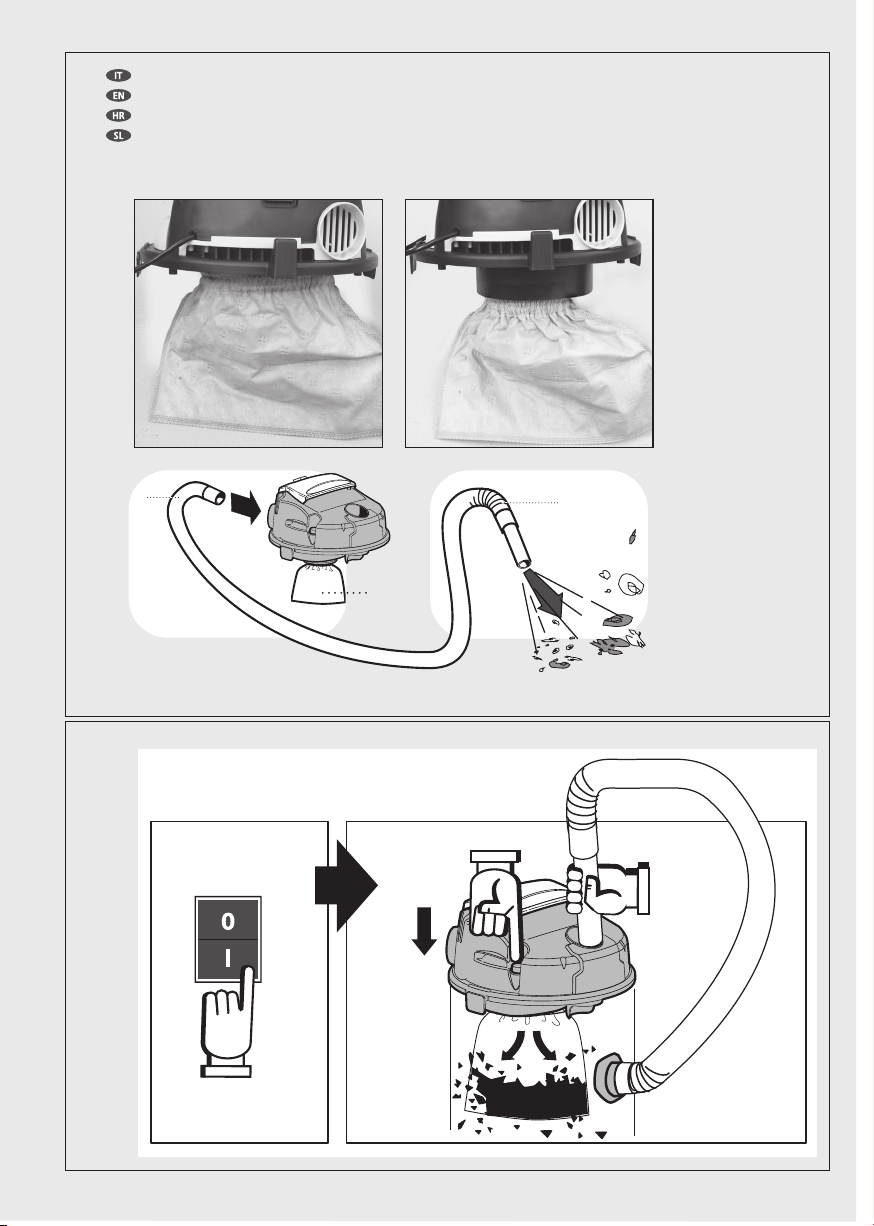 IT
EN
HR
SL

0
I