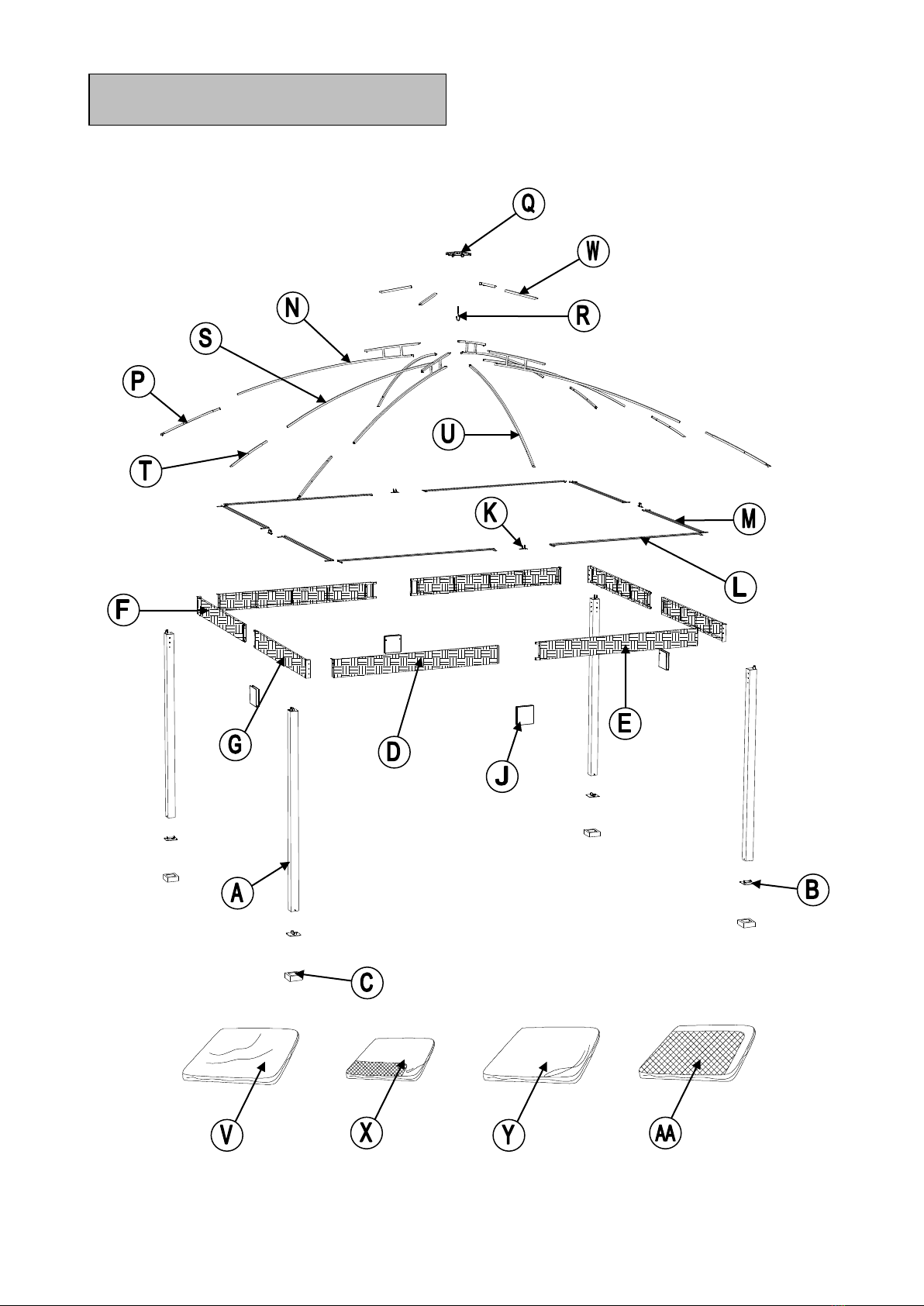 Q
W
N
R
S
P
U
T
K
M
L
F
G
D
E
J
A
B
C
V
X
Y
AA