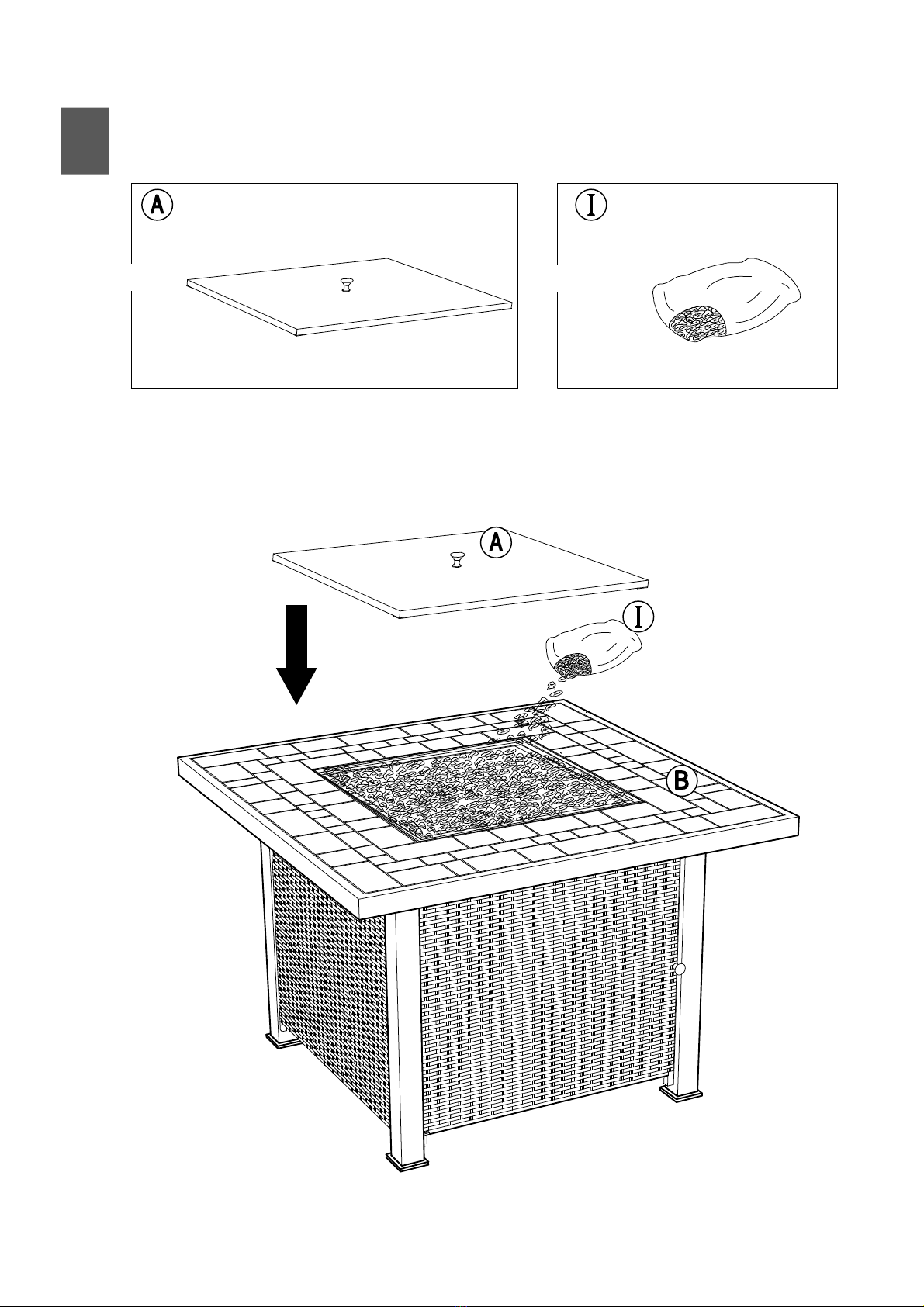 A

I

A

I

B