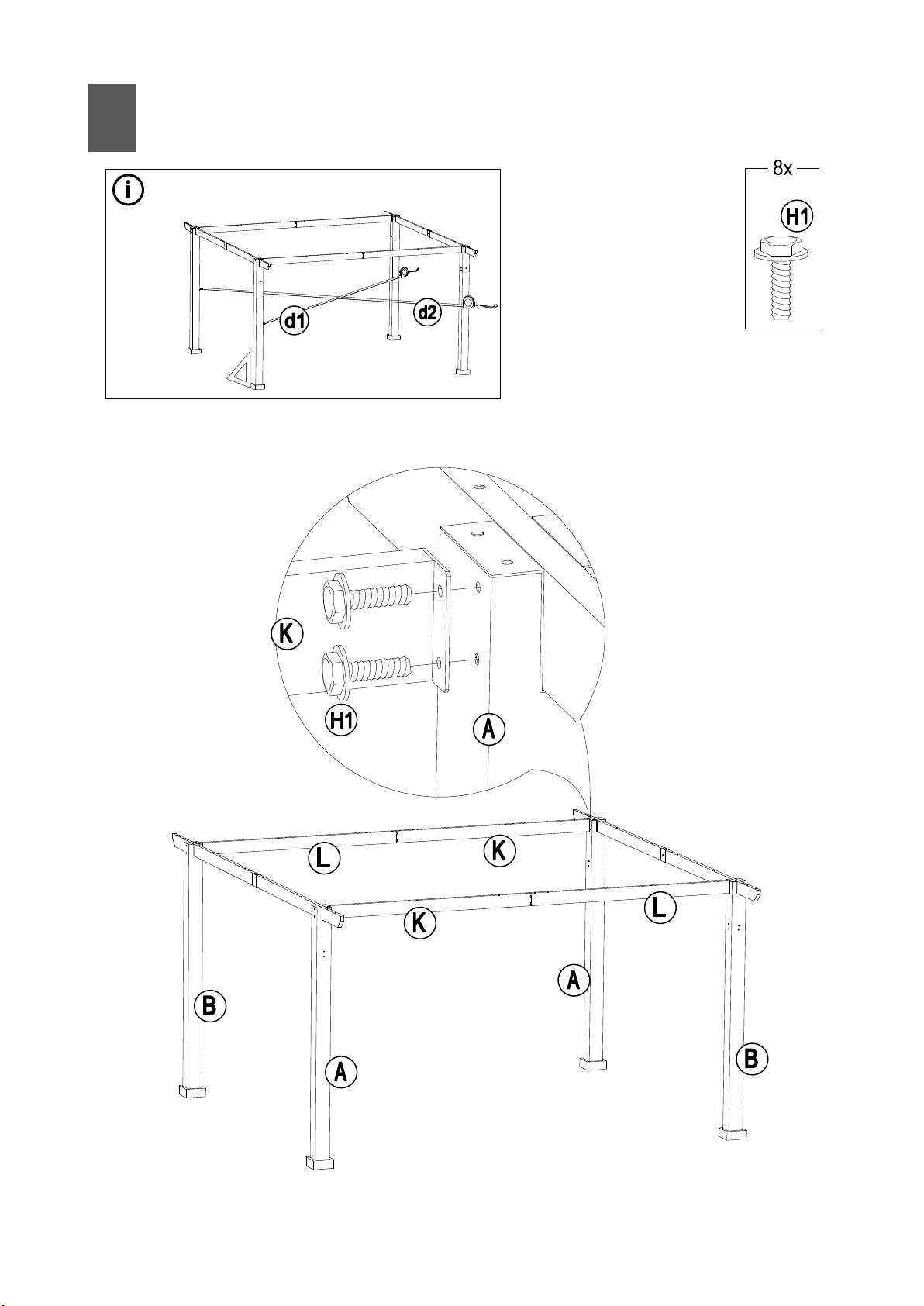 i

d1

d2

8x

H1

K

H1

A

L

K

K

L

A

B

A

B