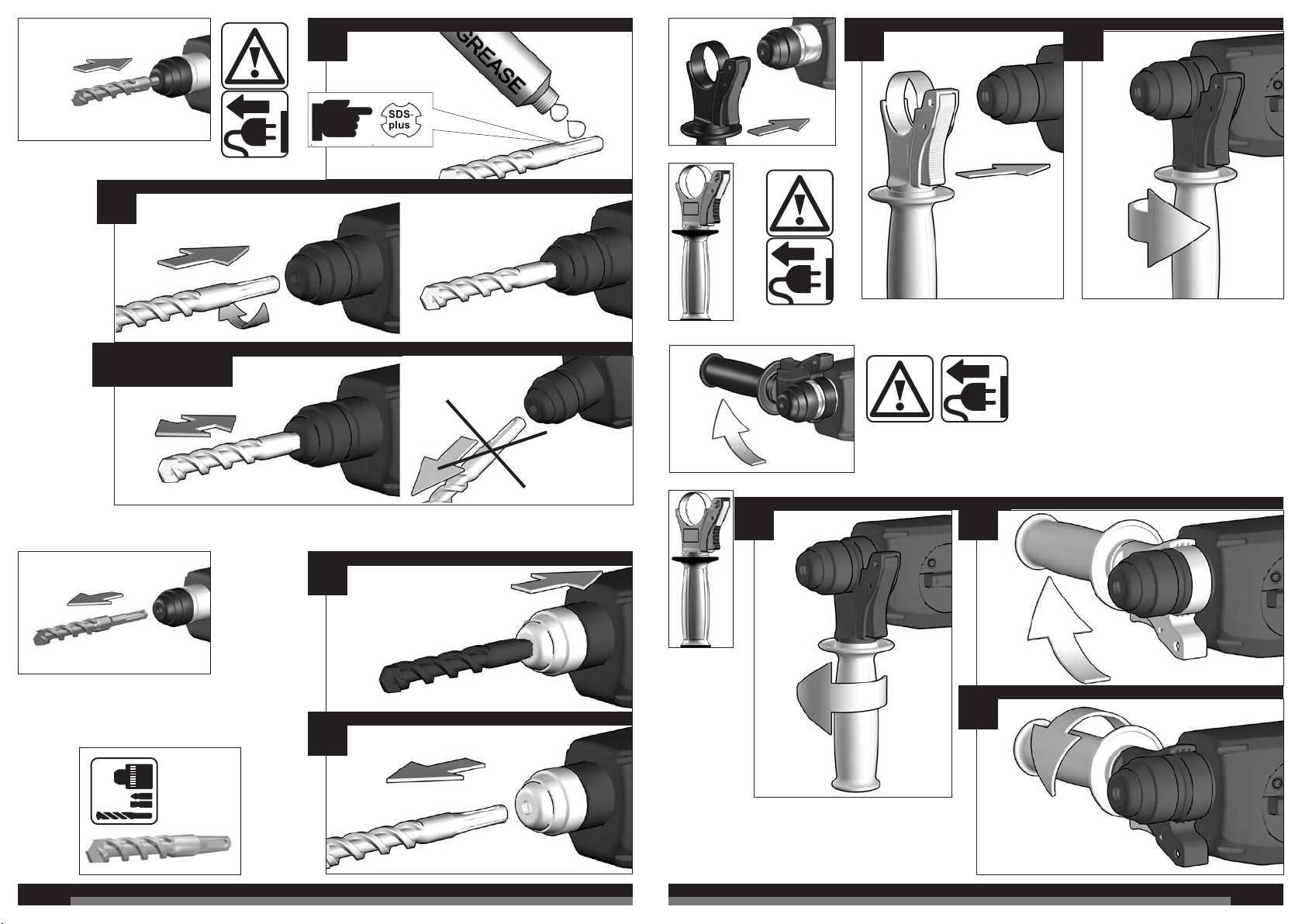 GREASE

SDS-plus