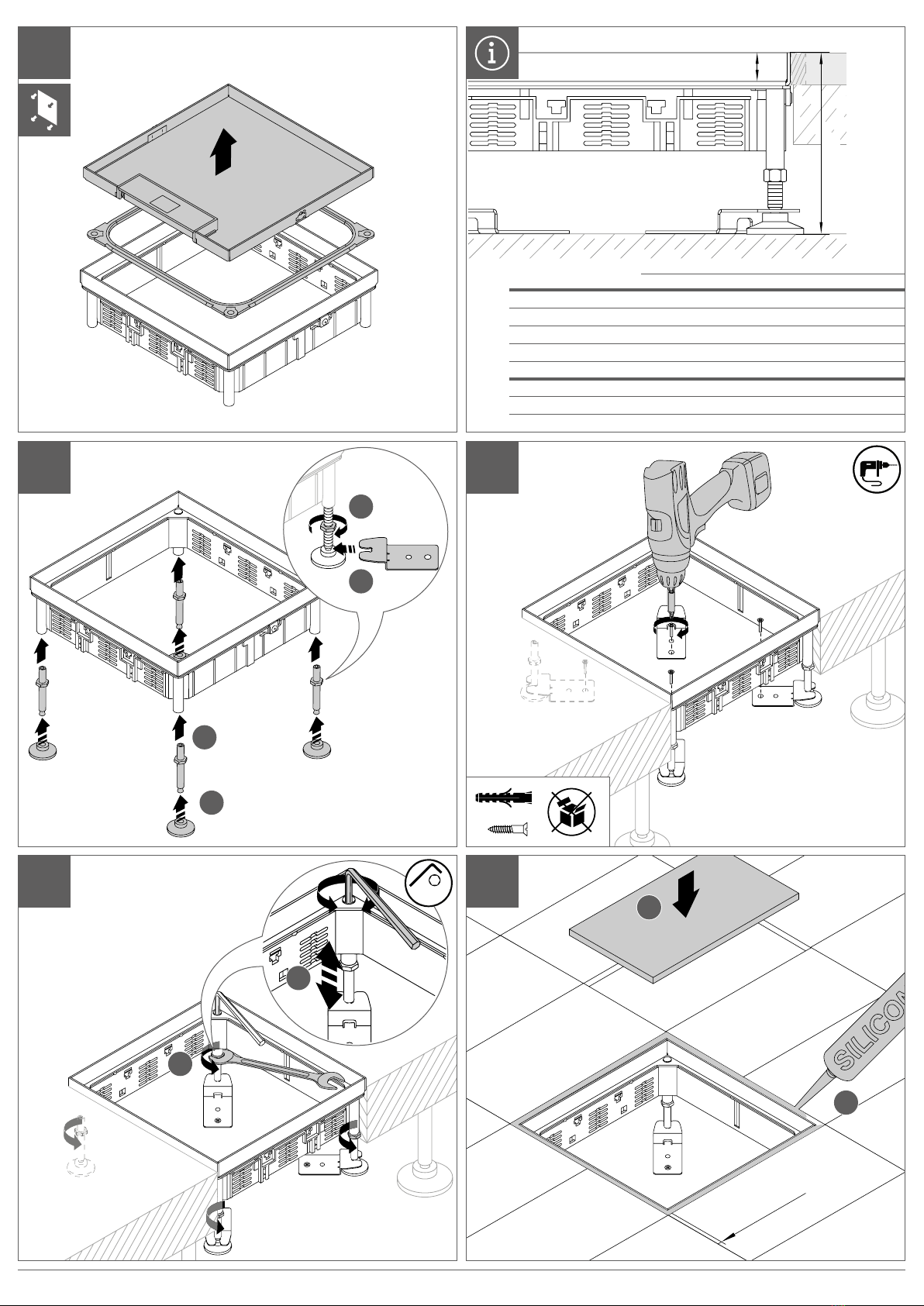 SILICON