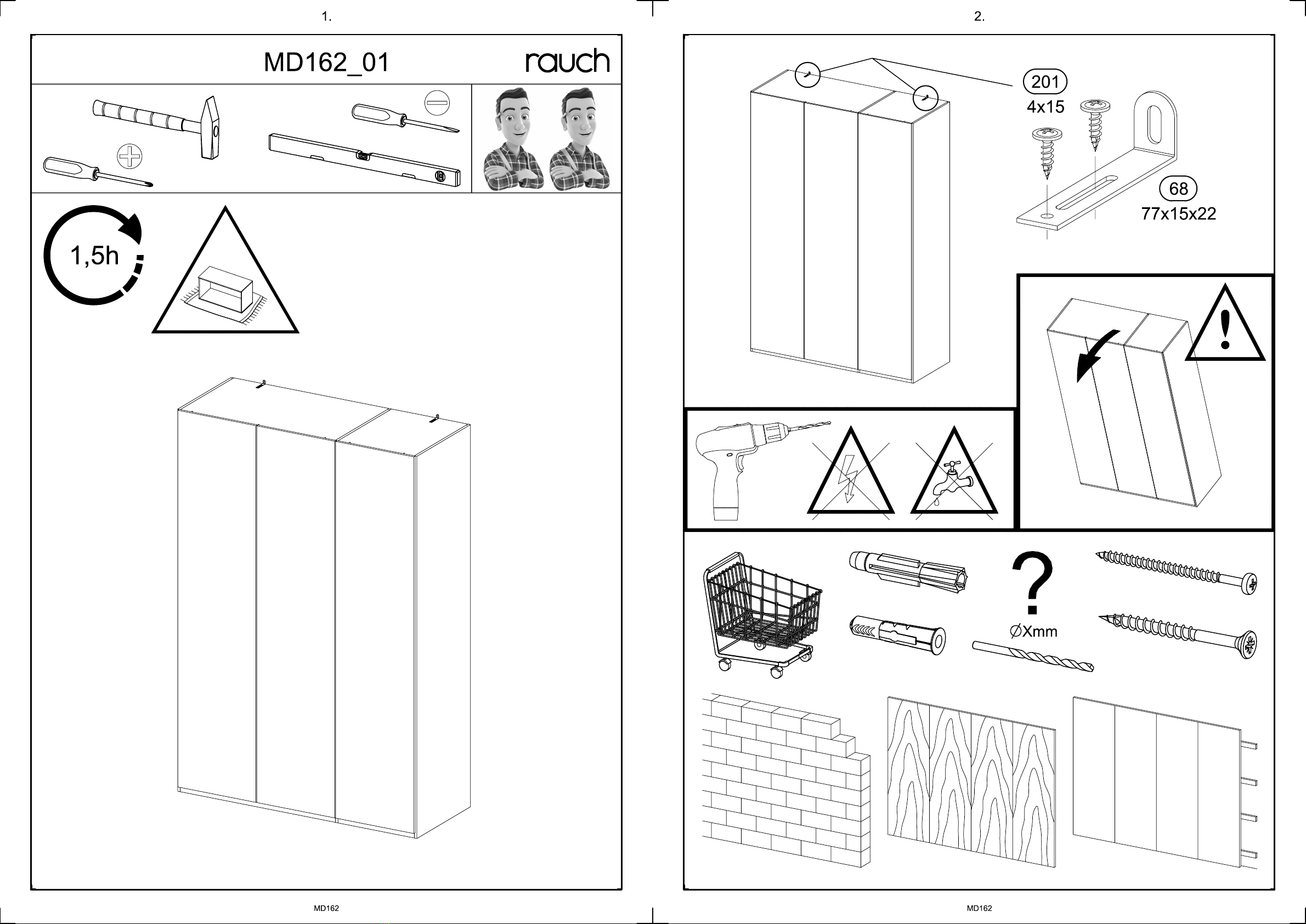 1.

MD162_01

rauch

1,5h

MD162

2.

201
4x15

68
77x15x22

?
∅Xmm

MD162