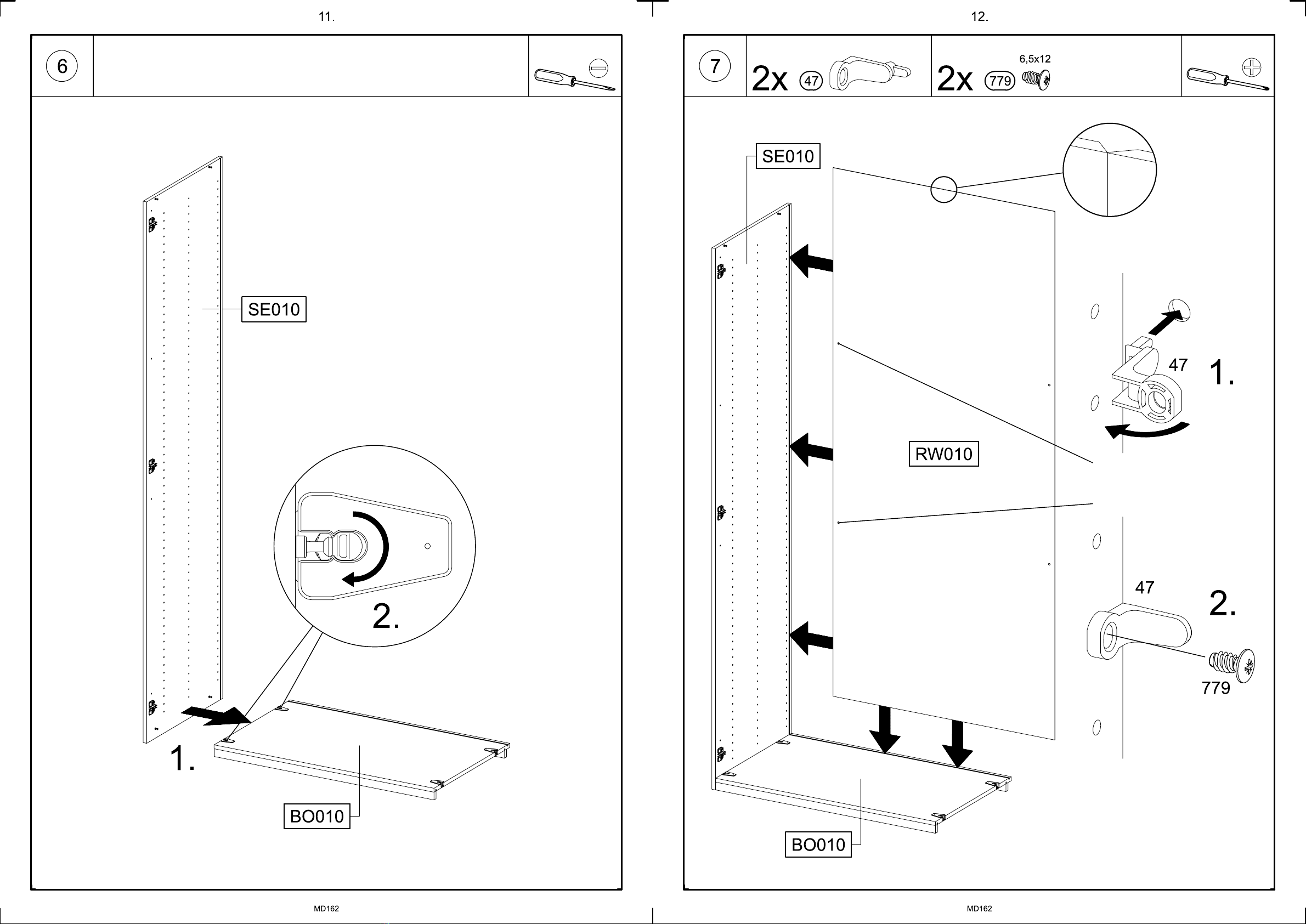 11.

6

SE010

2.

1.

BO010

MD162

12.

7

2x 47

2x 779 6,5x12

SE010

RW010

47

1.

47

2.

779

BO010

MD162