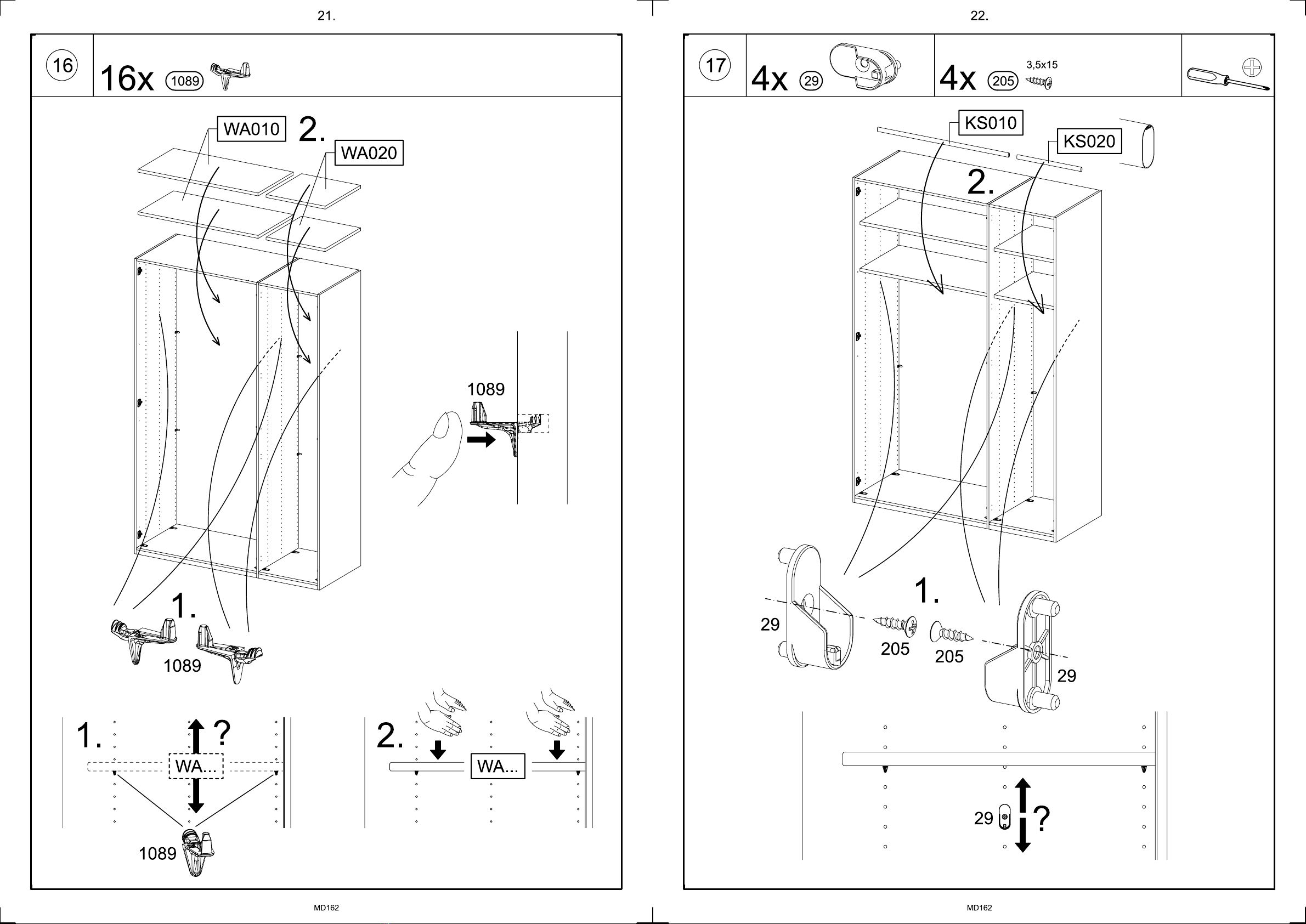 21.

16

16x 1089

WA010 2.

WA020

1089

1.

1089

1. ?

WA...

1089

2.

WA...

MD162

22.

17

4x 29

4x 205 3,5x15

KS010

KS020

2.

1.

29

205

205

29

29 ?

MD162