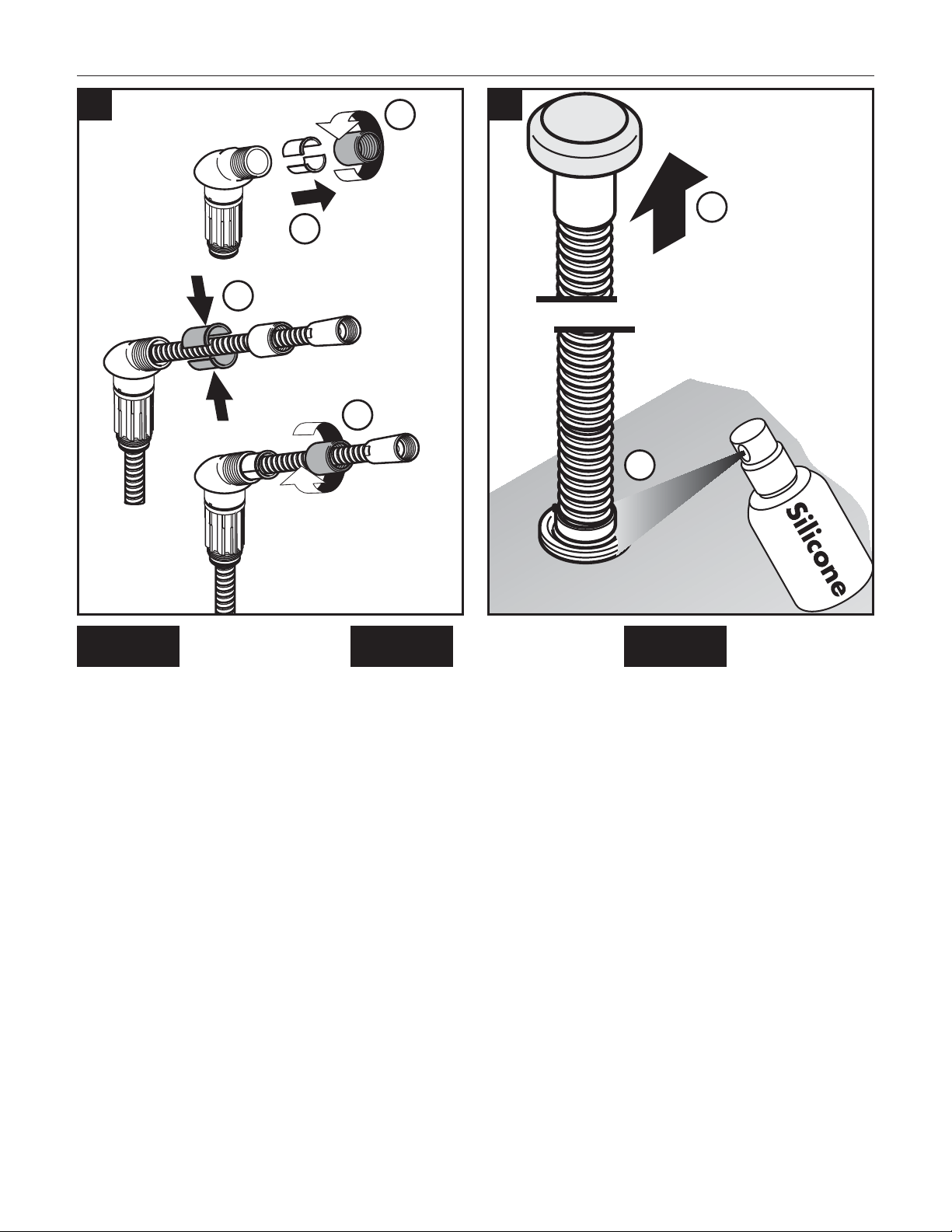 Silicone