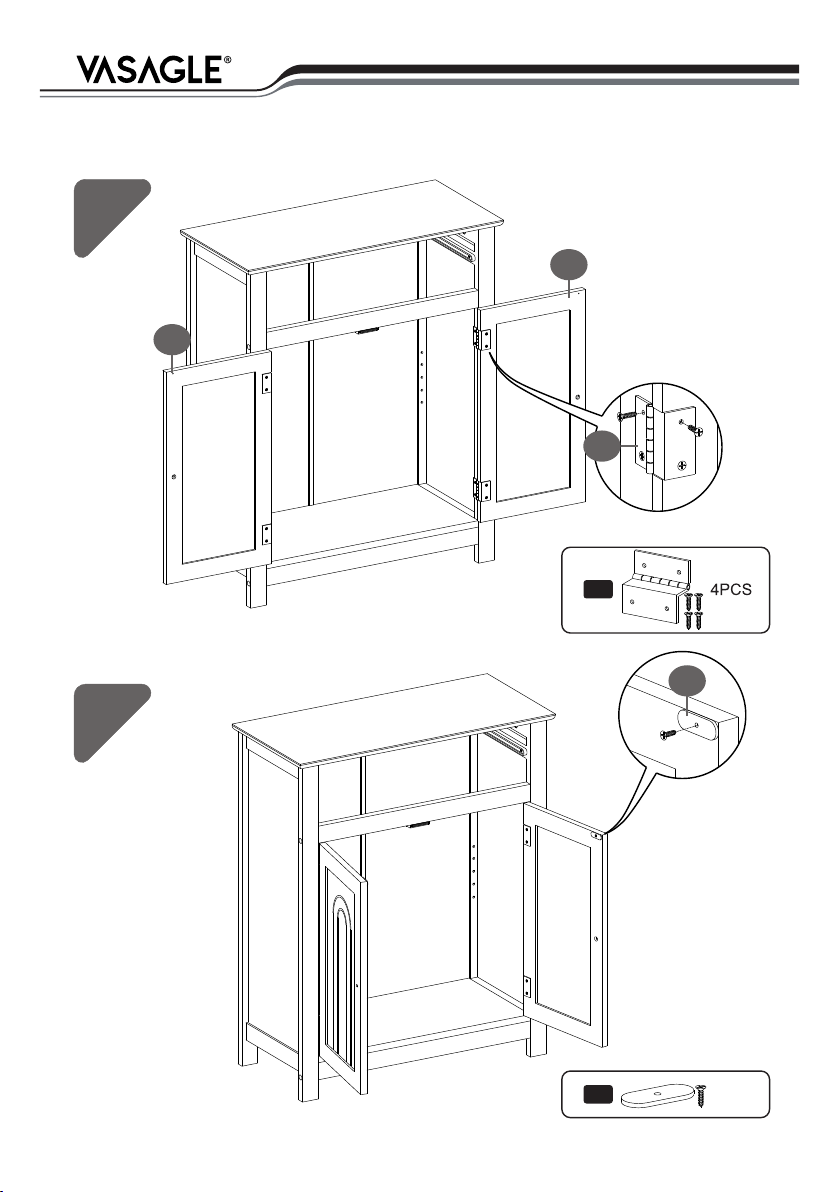 VASAGLE®

4PCS