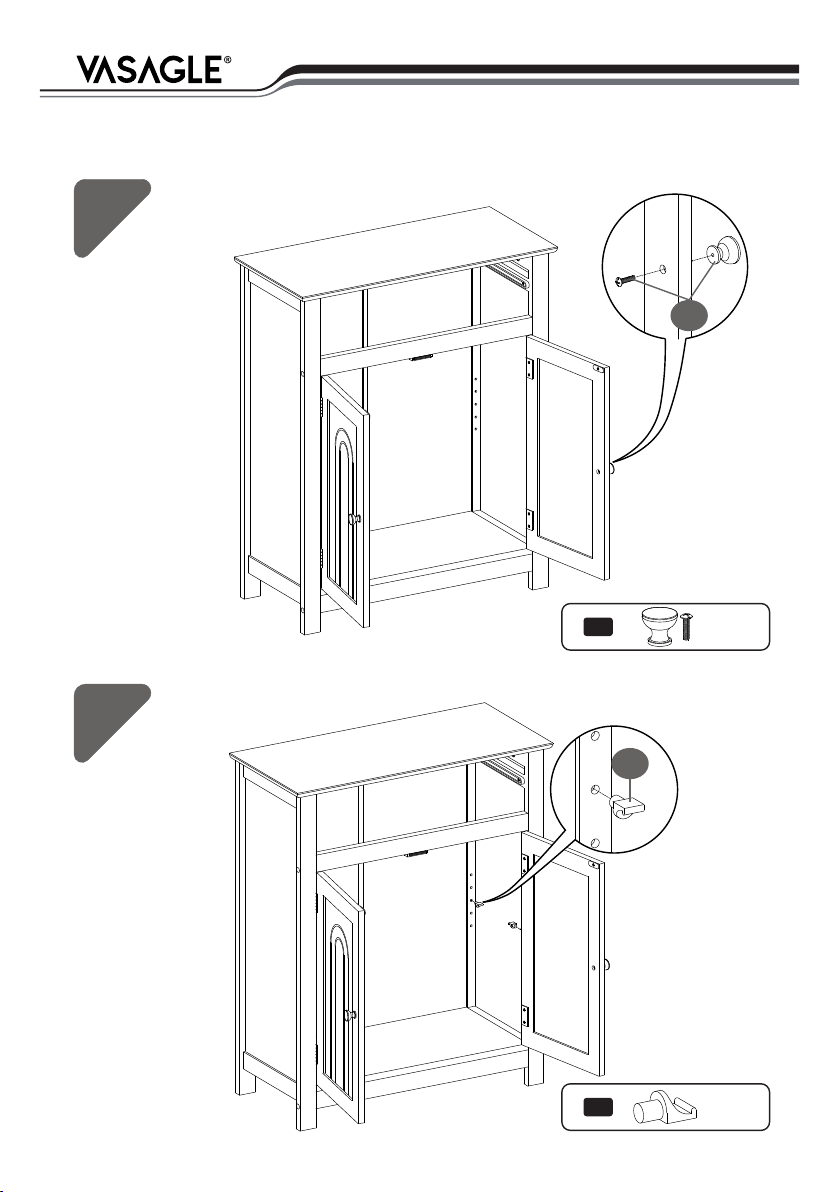 VASAGLE®