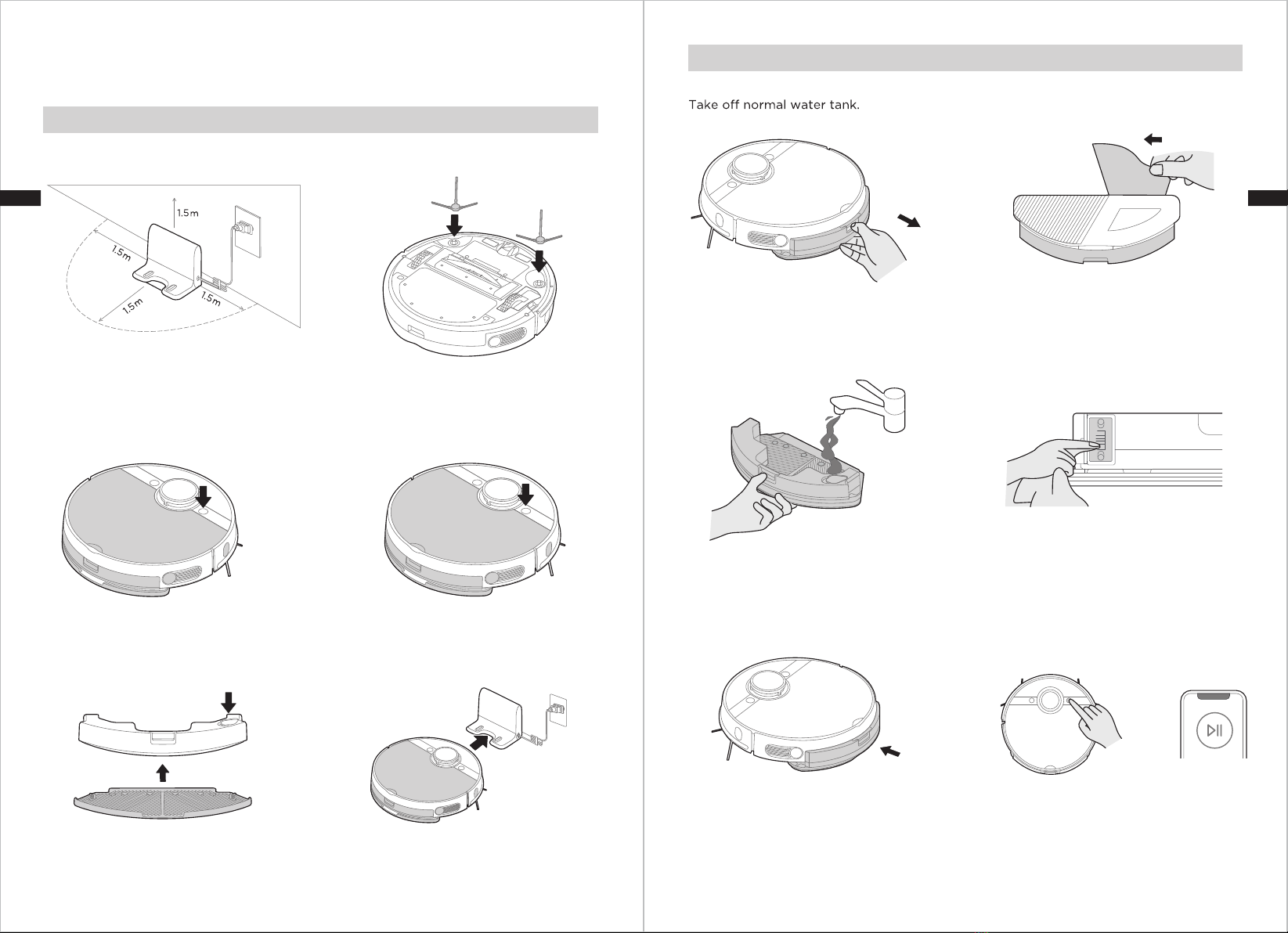 1.5m

1.5m

1.5m

1.5m

Take off normal water tank.