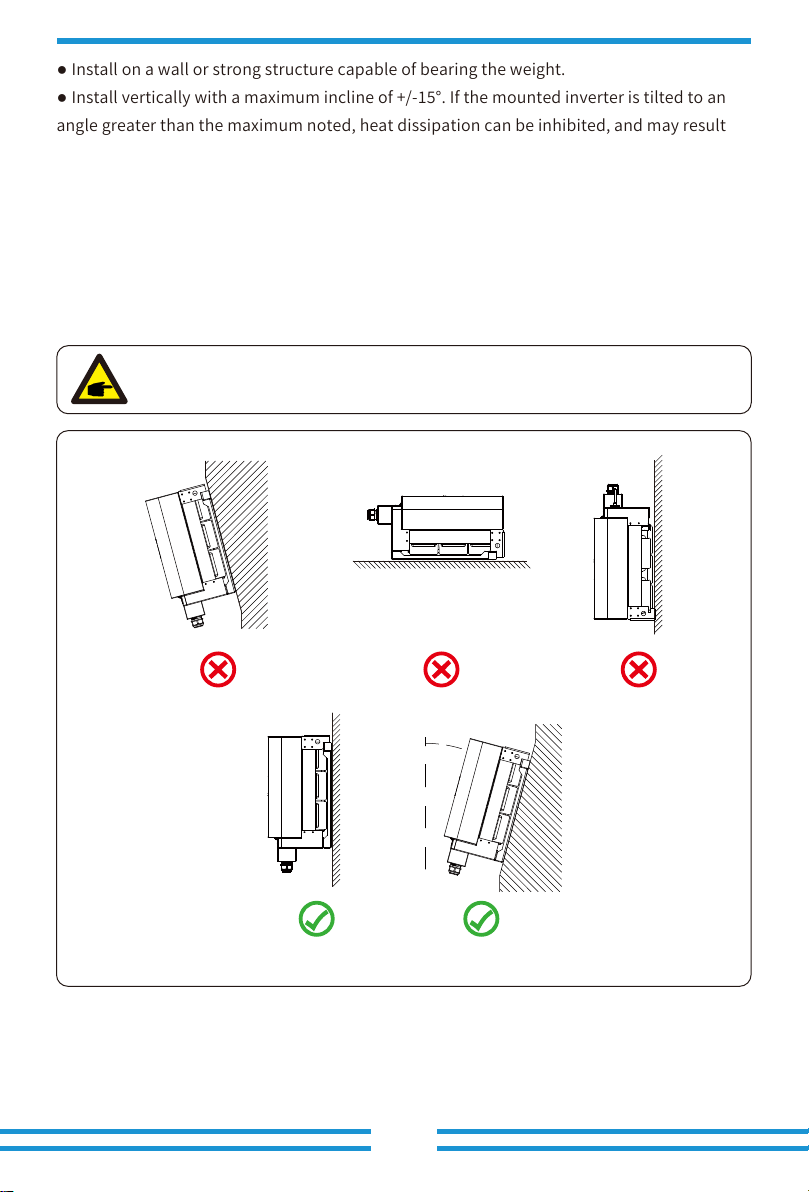 ● Install on a wall or strong structure capable of bearing the weight.

● Install vertically with a maximum incline of +/-15°. If the mounted inverter is tilted to an angle greater than the maximum noted, heat dissipation can be inhibited, and may result