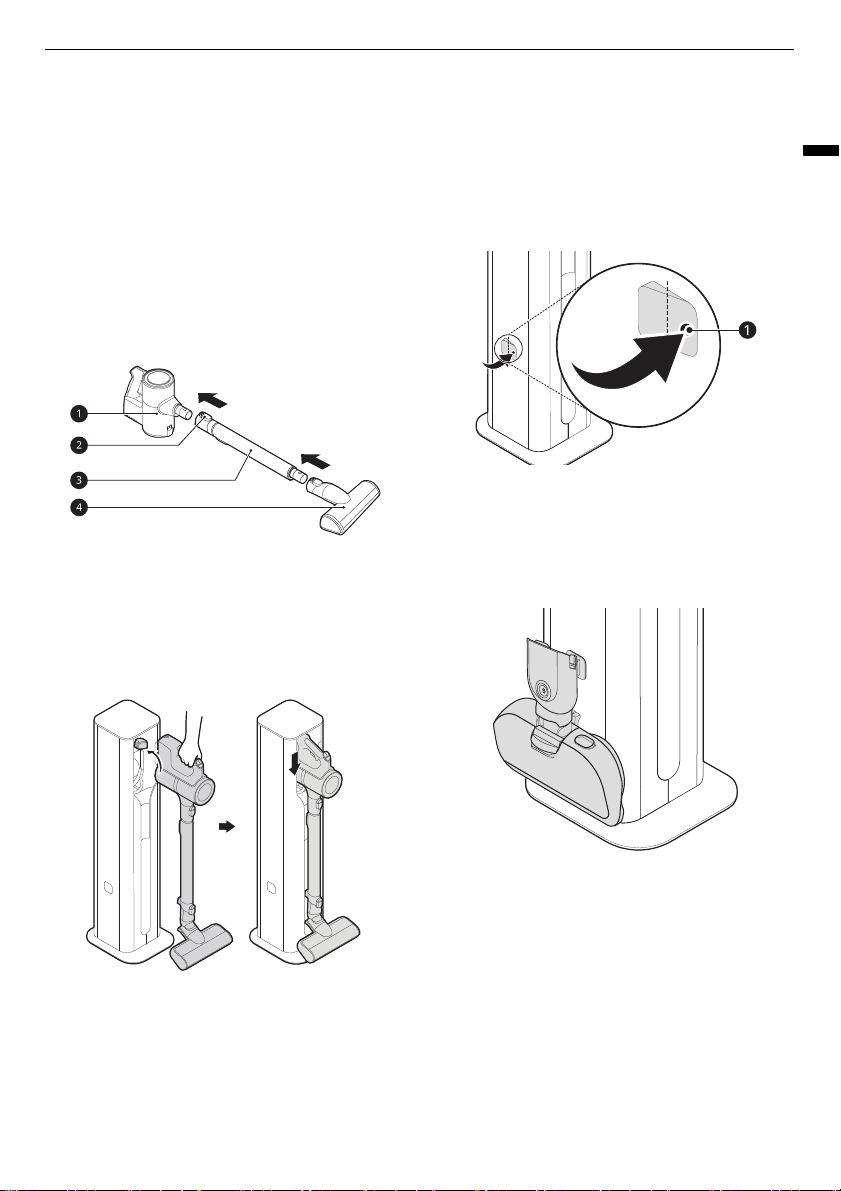 1

2

3

4

1