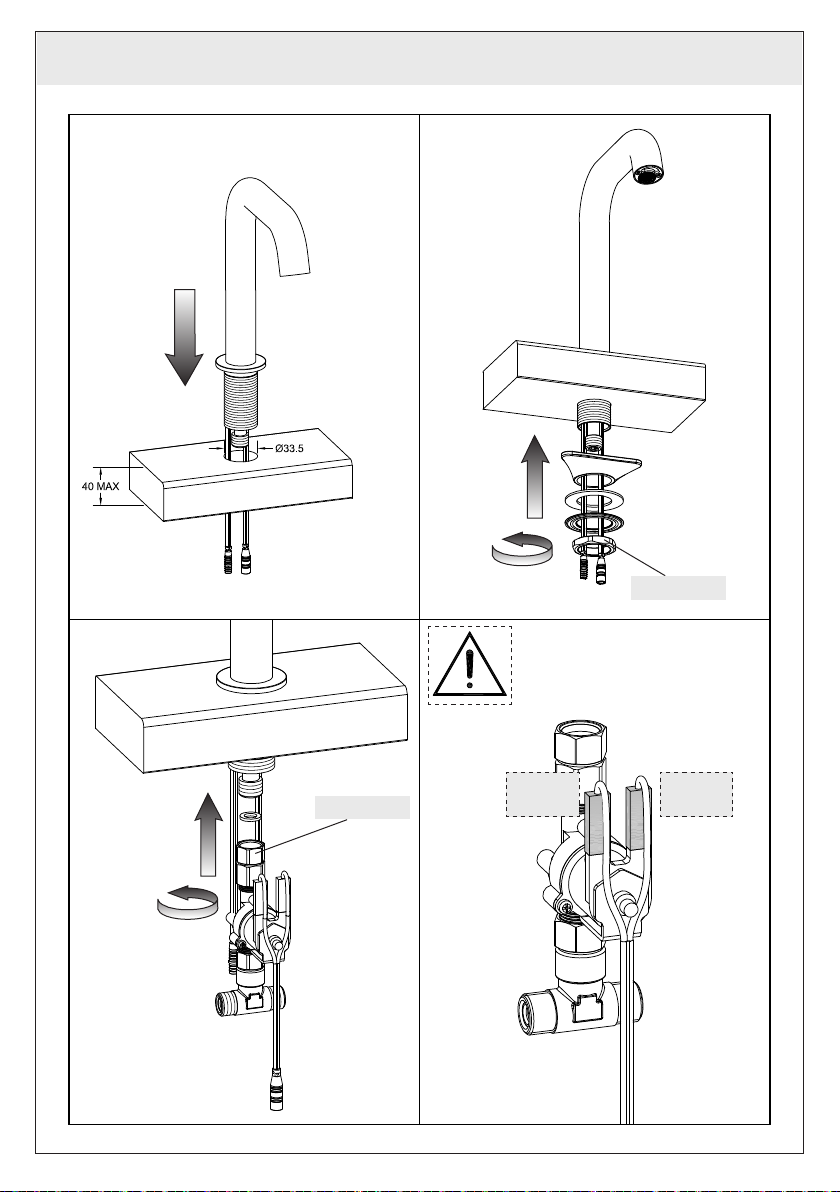 Ø33.5

40 MAX