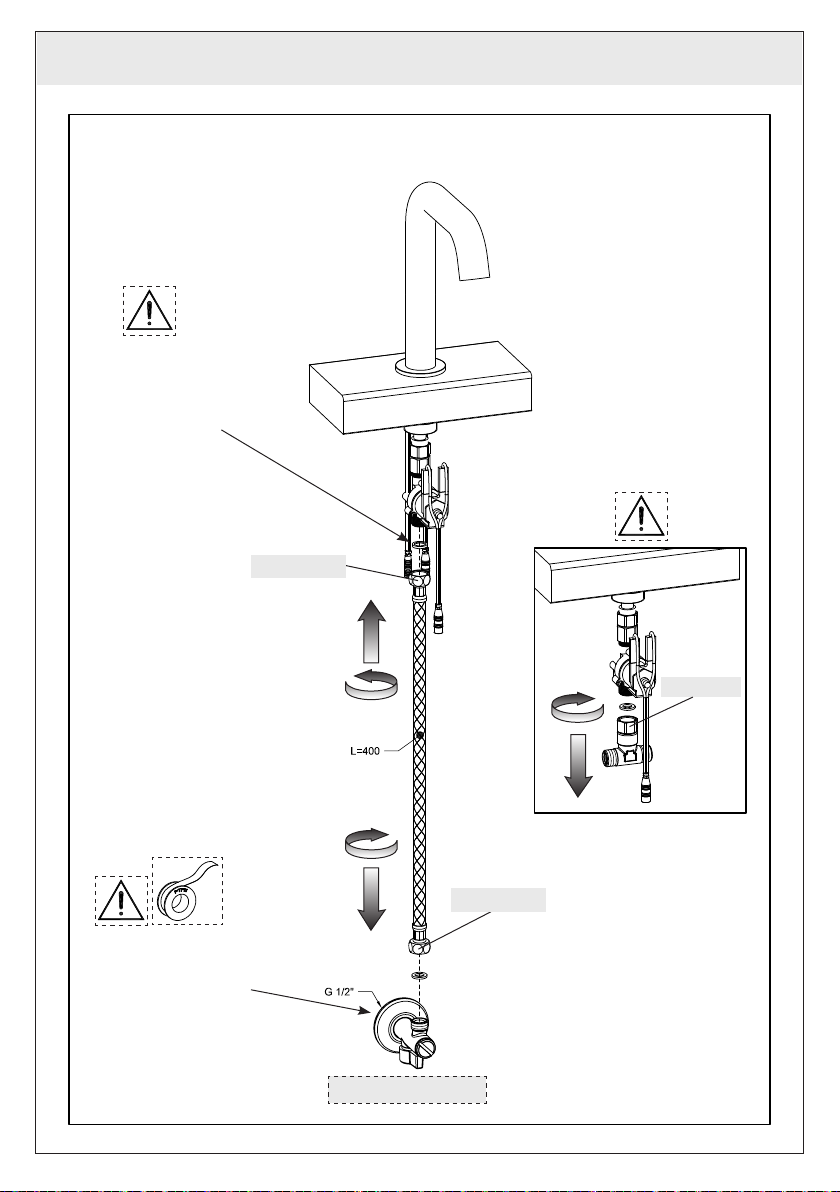 L=400

G 1/2"