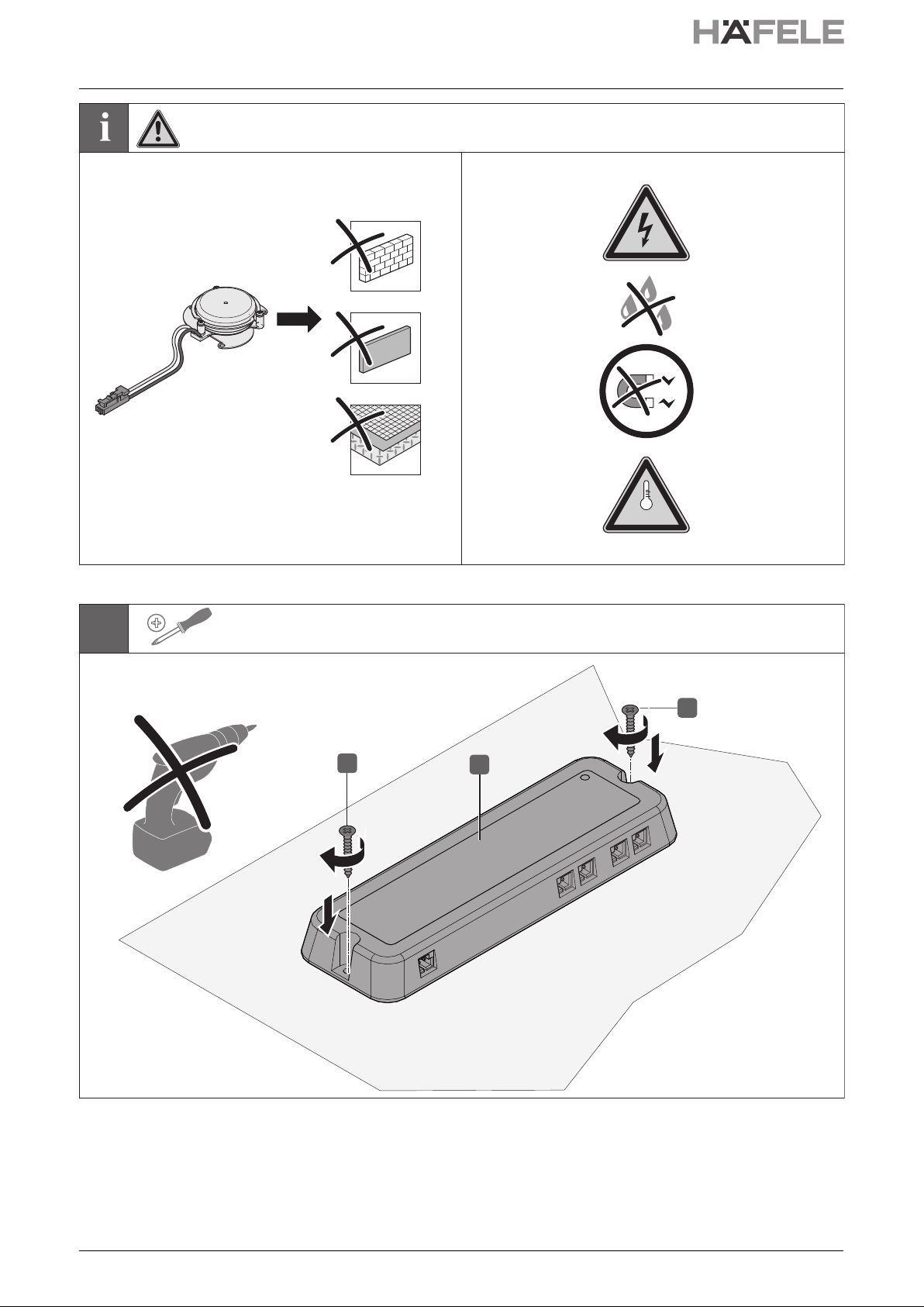 HÄFELE

i