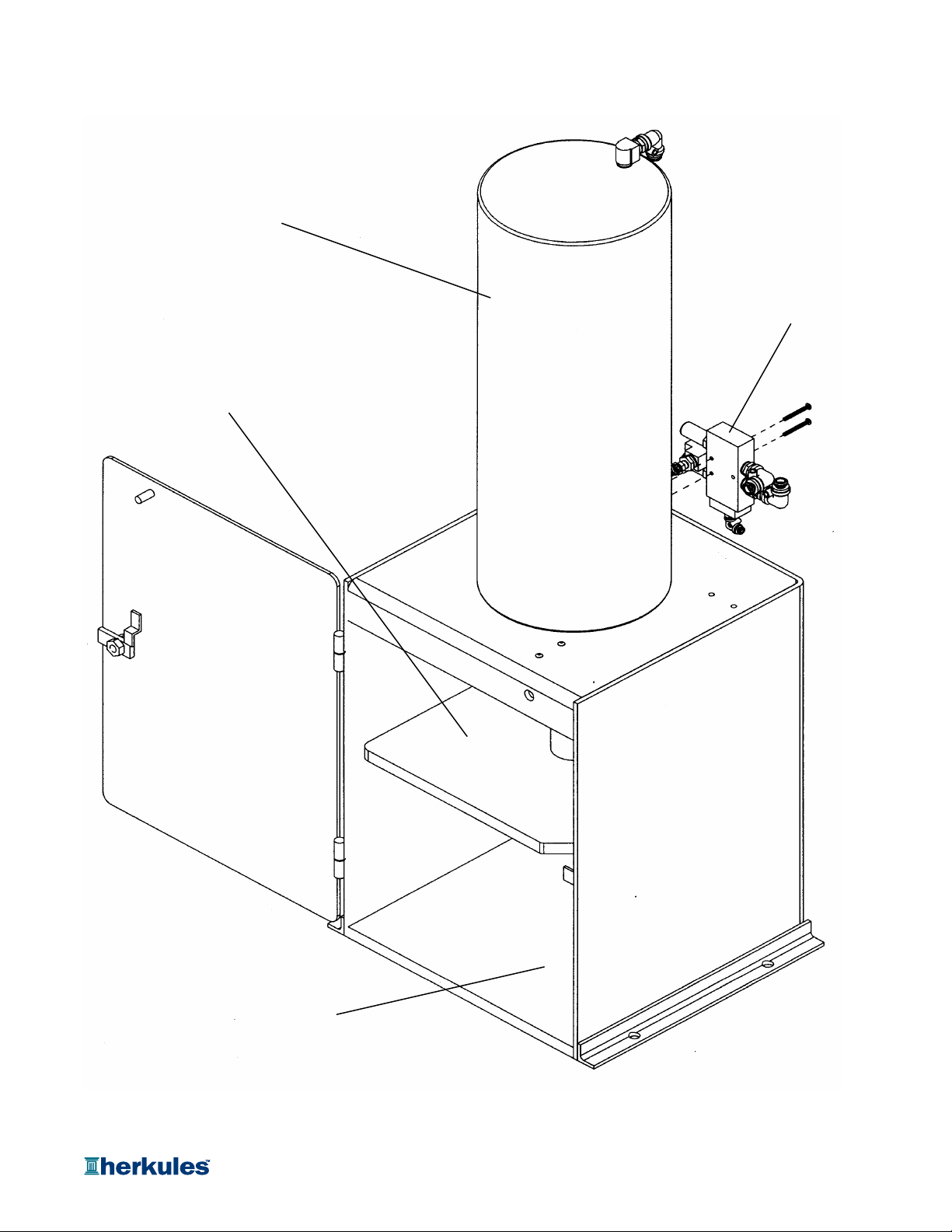 herkules