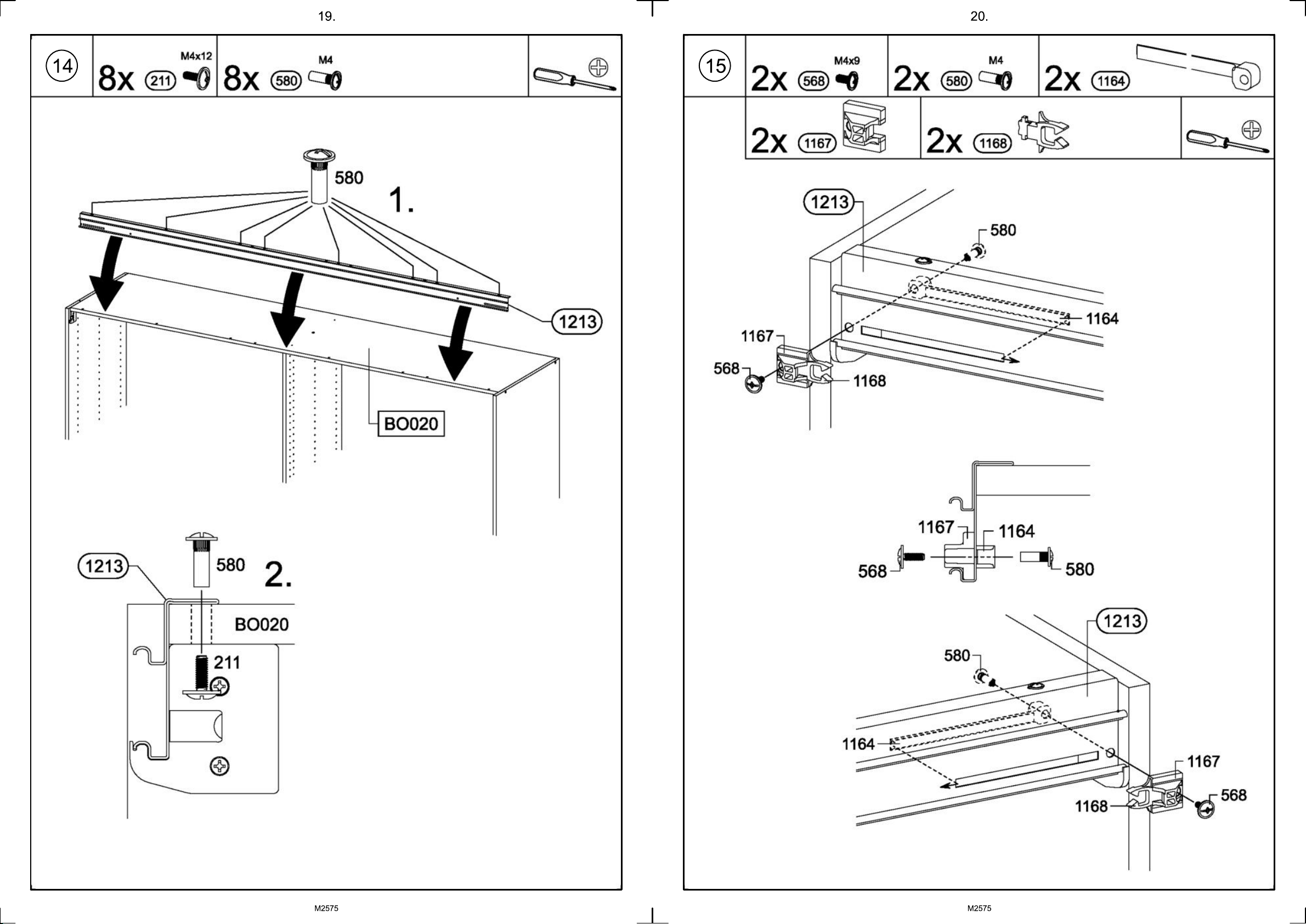 19.

14

8x 211 M4x12

8x 580 M4

580

1.

1213

BO020

1213

580

2.

BO020

211

M2575

20.

15

2x 568 M4x9

2x 580 M4

2x 1164

2x 1167

2x 1168

1213

580

1164

1167

568

1168

1167

1164

568

580

1213

580

1164

1167

568

1168

M2575