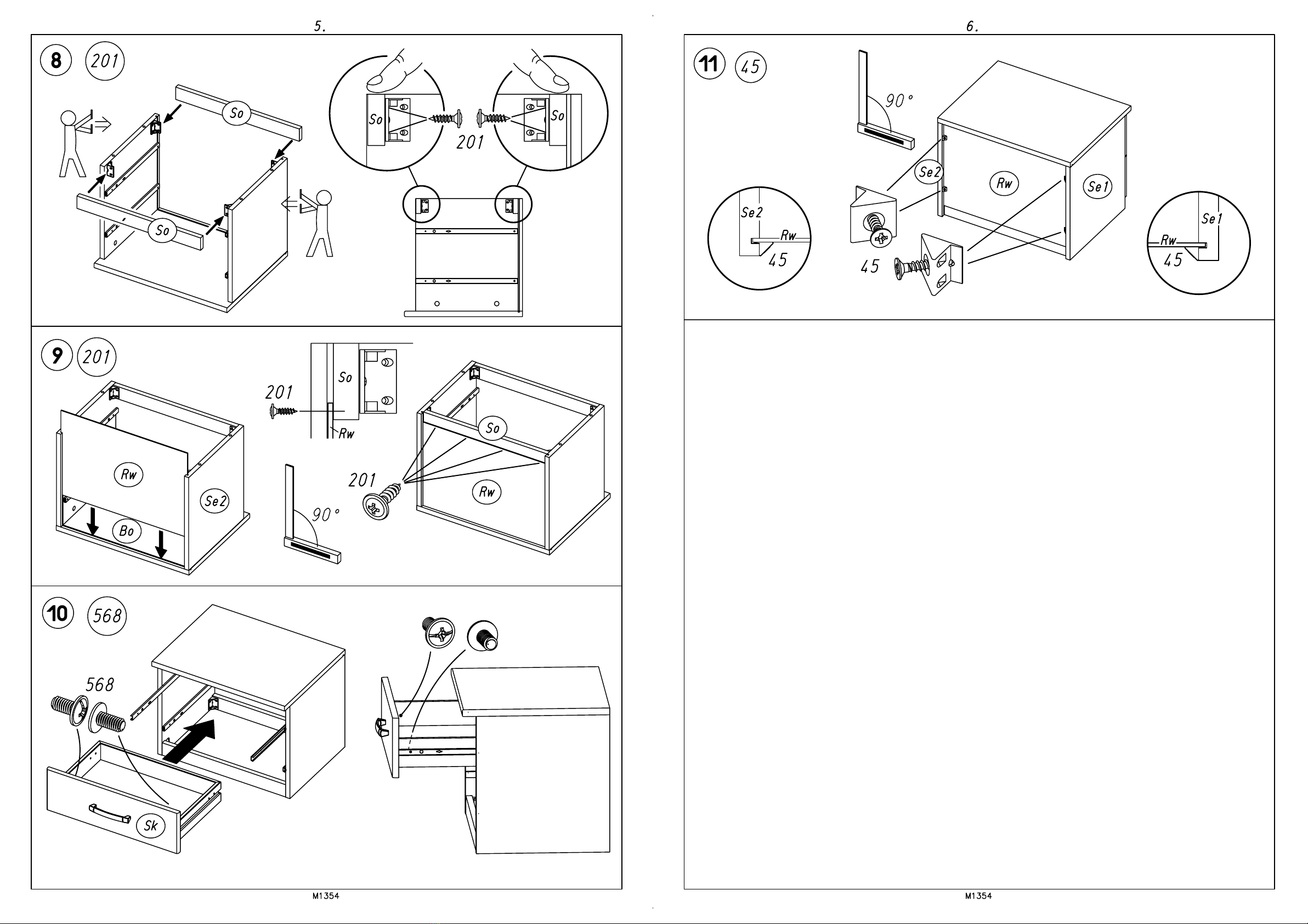 5.

8 201

So

So

So

So

201

9 201

Rw

Se2

Bo

201

So

Rw

90°

201

So

Rw

10 568

568

Sk

M1354

6.

11 45

90°

Se2

Rw

Se1

Se2

Rw

45

45

Se1

Rw

45

M1354