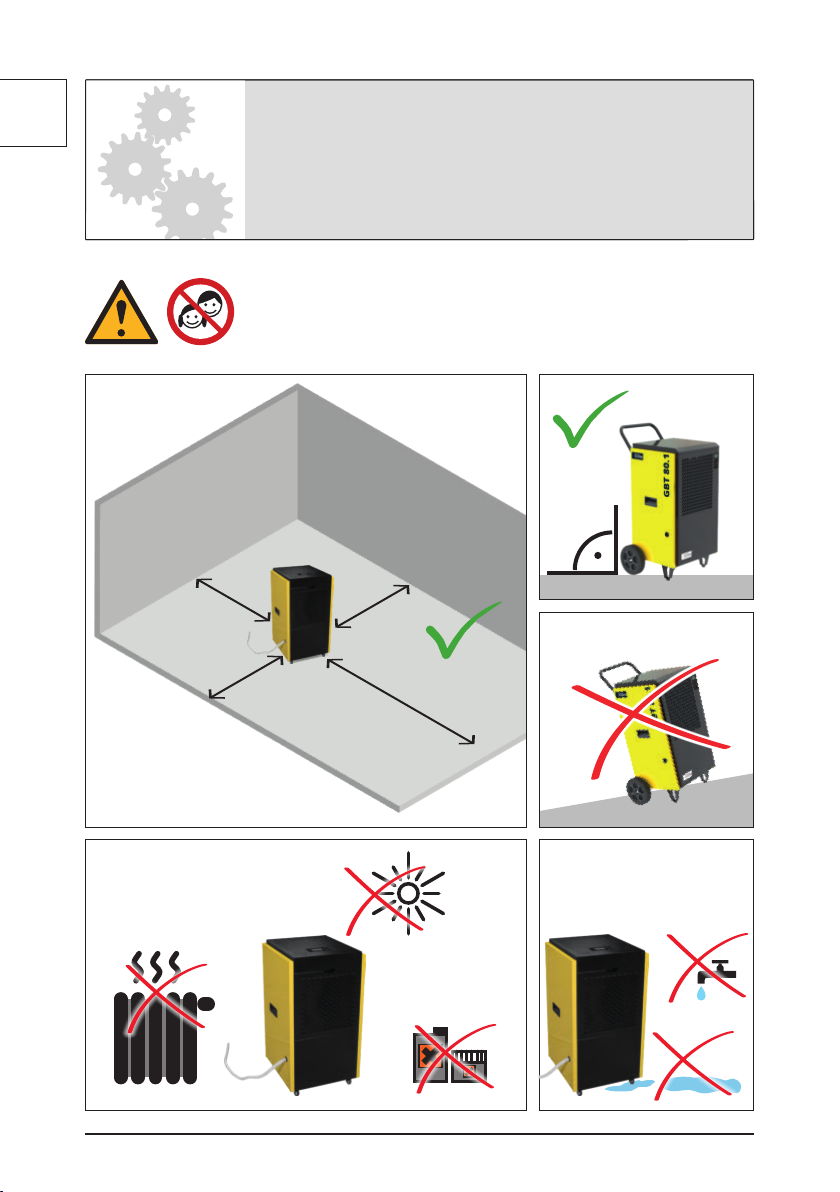 GBT 80.1