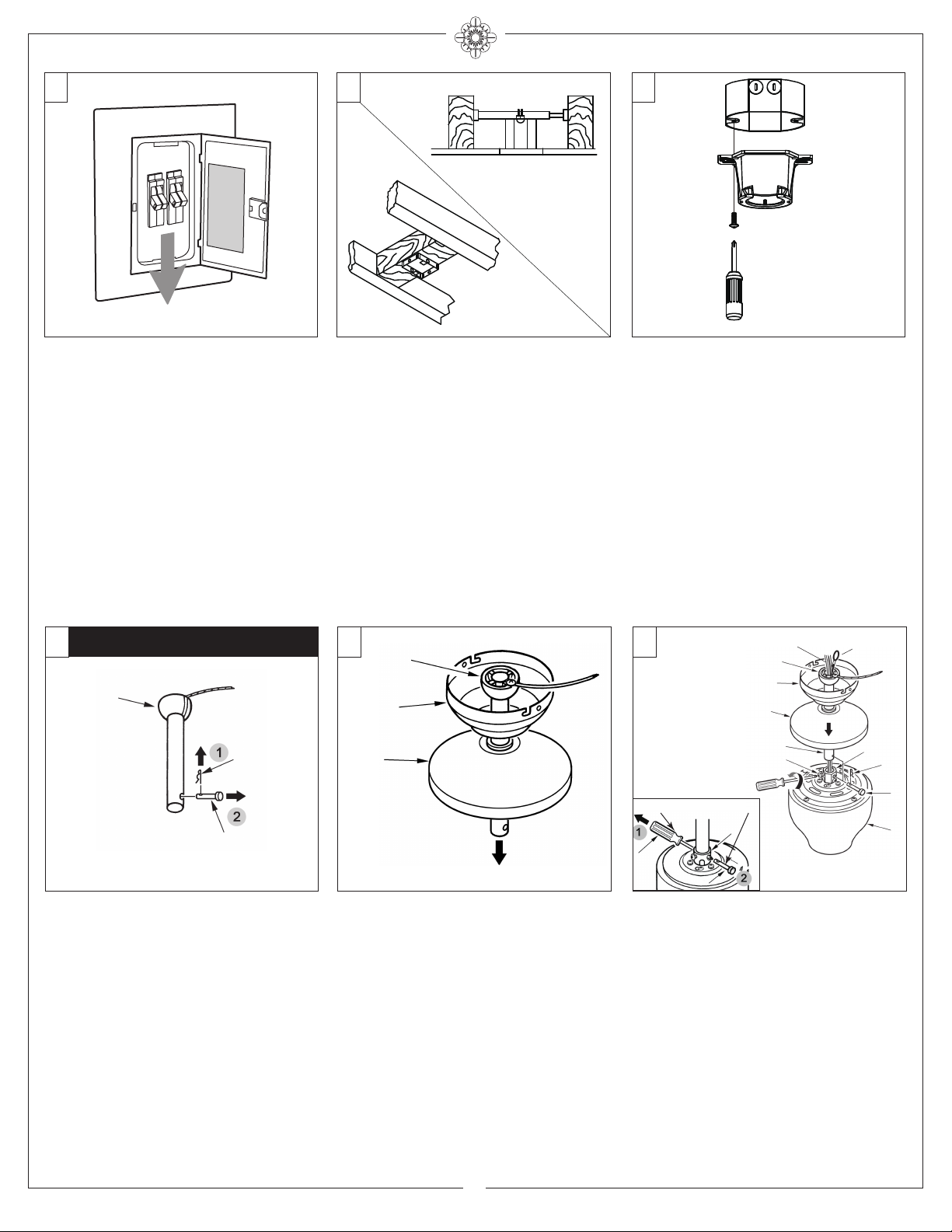 1

2

1

2