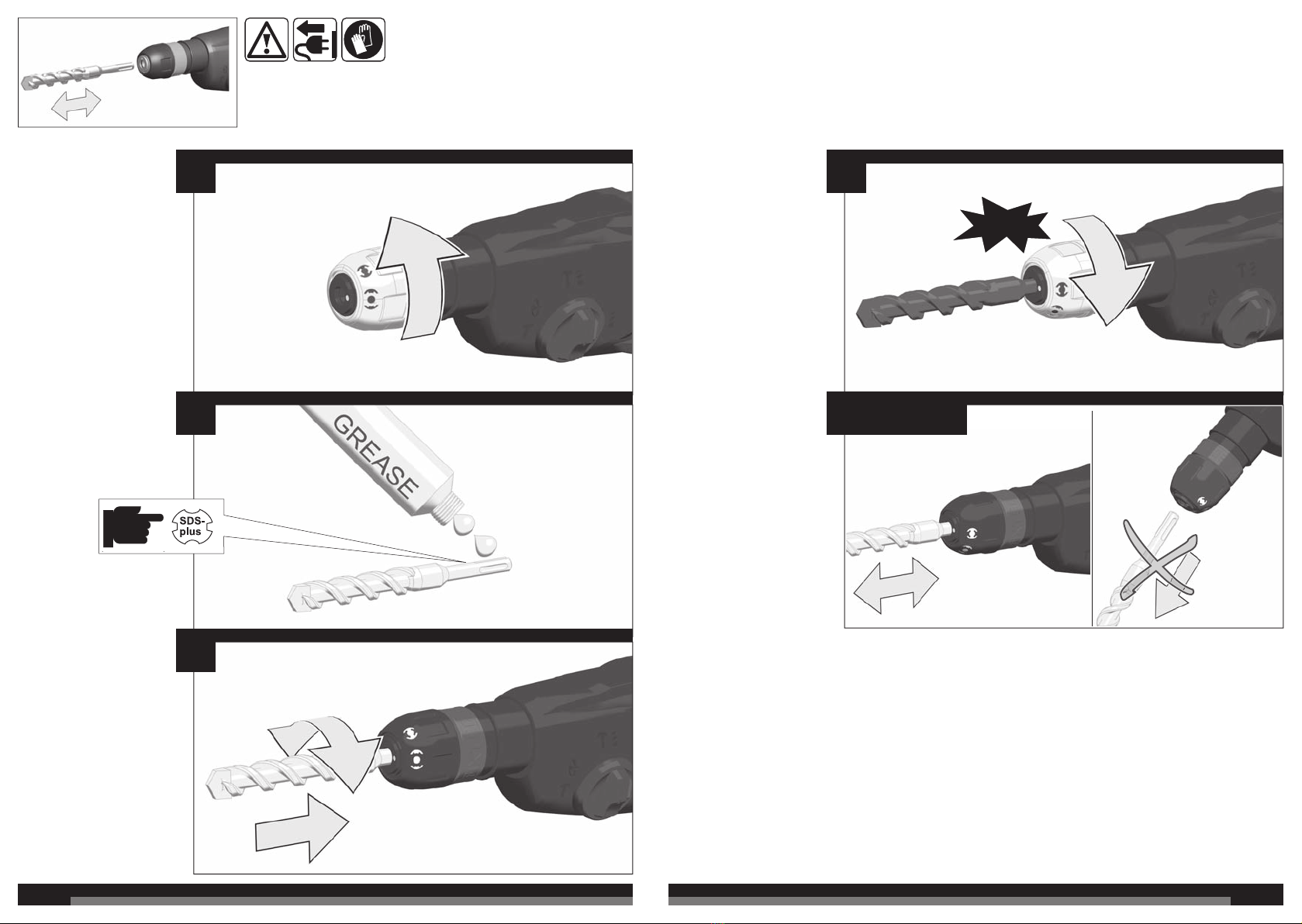 GREASE

SDS-plus