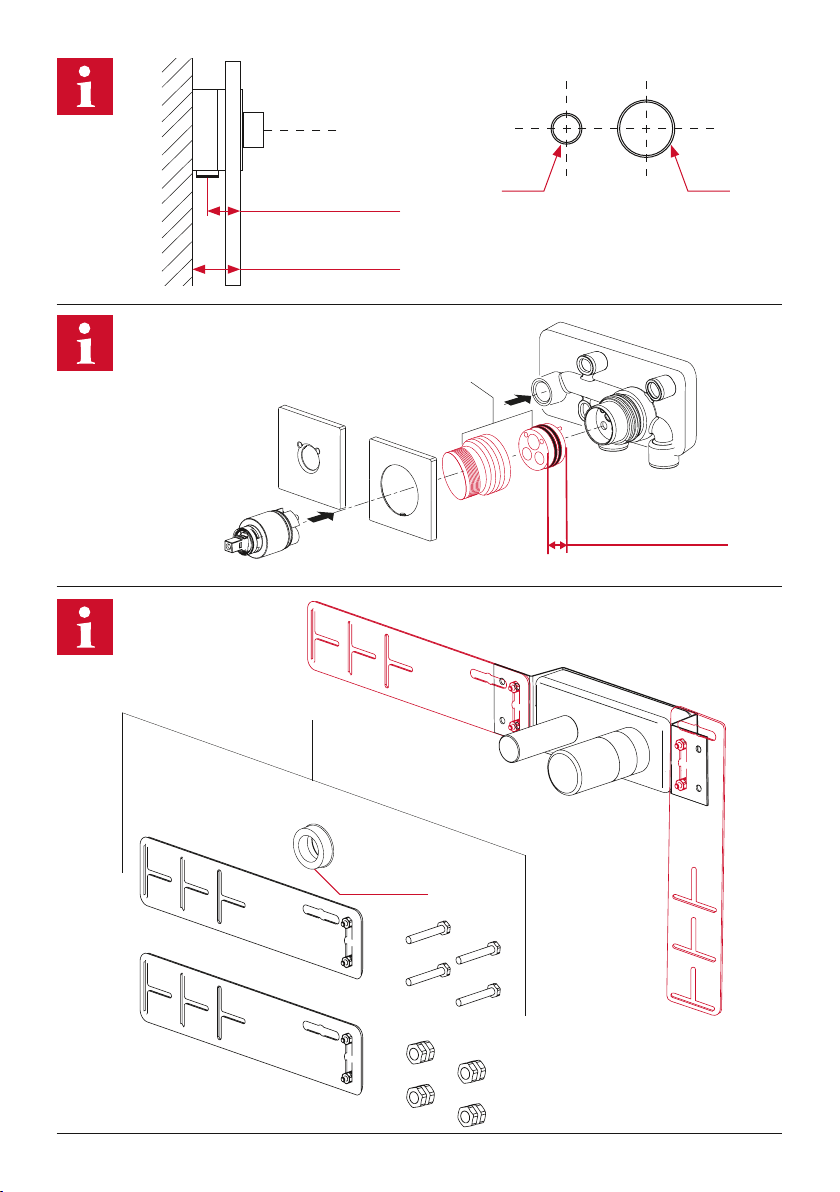 i

i

i