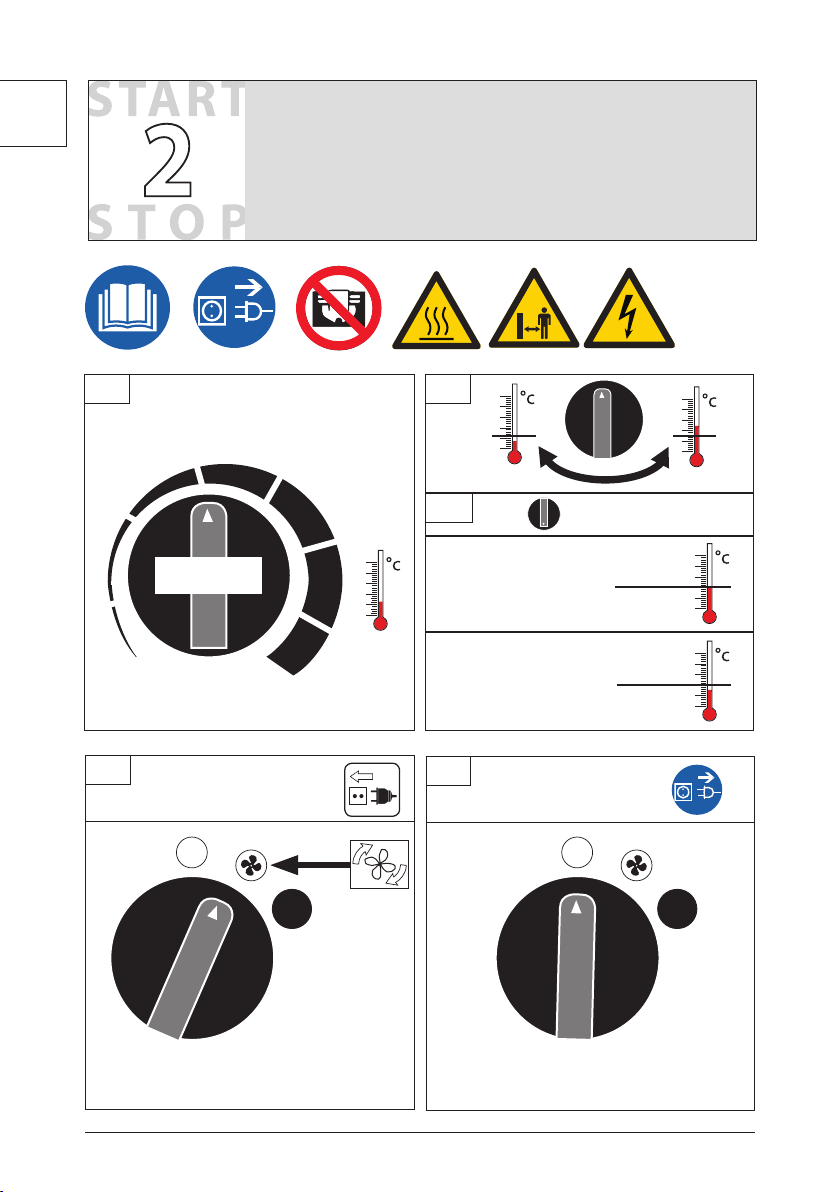 START
2
STOP

°C

°C

°C

°C

°C