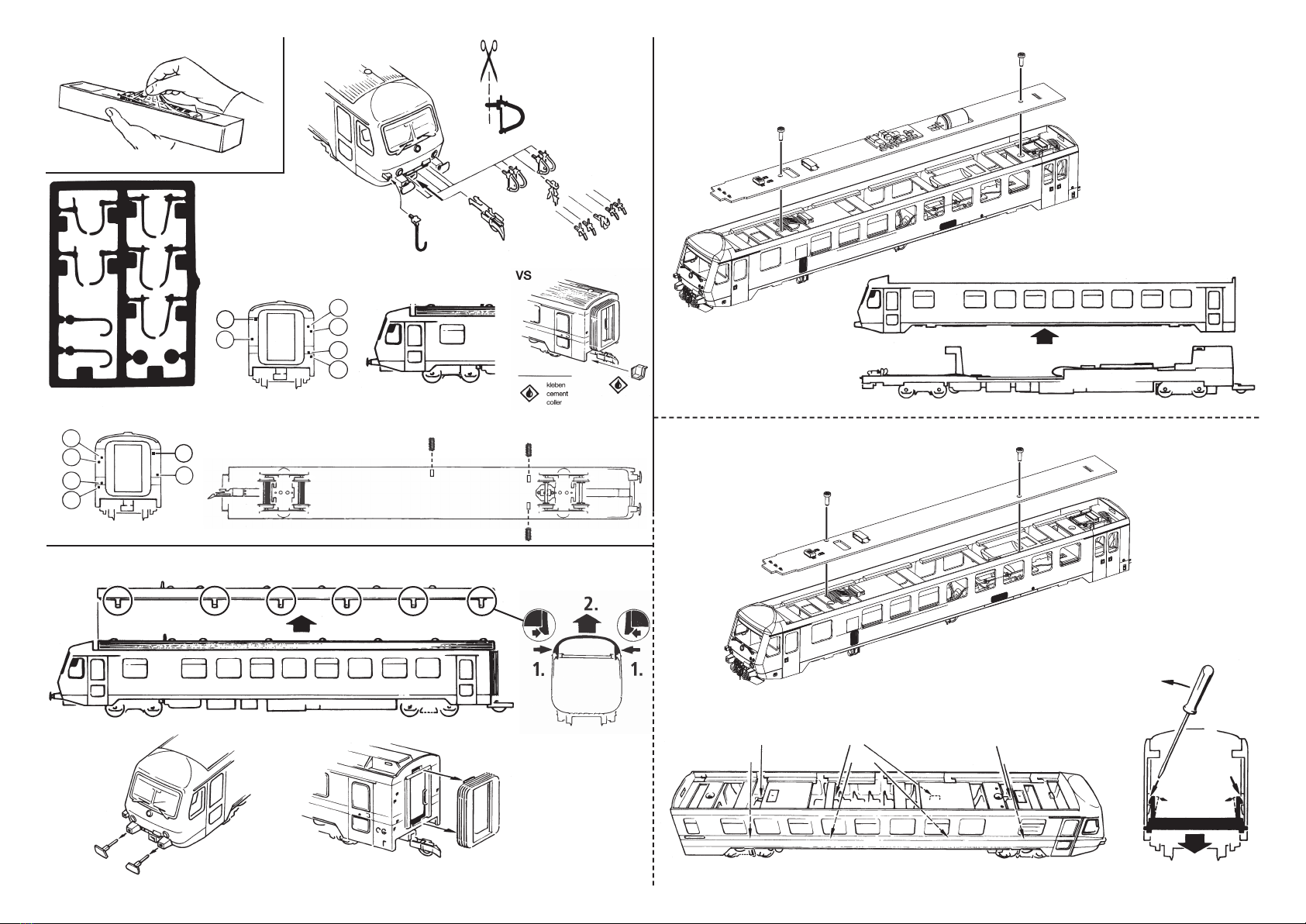 VS

kleben
cement
coller

2.

1.

1.