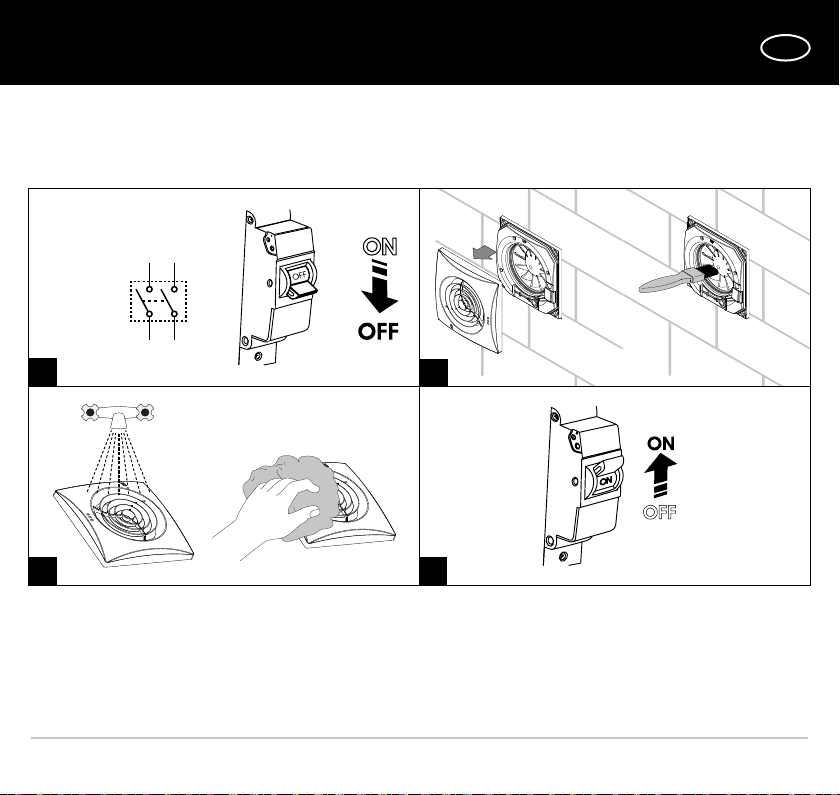 OFF

ON

OFF

ON

ON

OFF