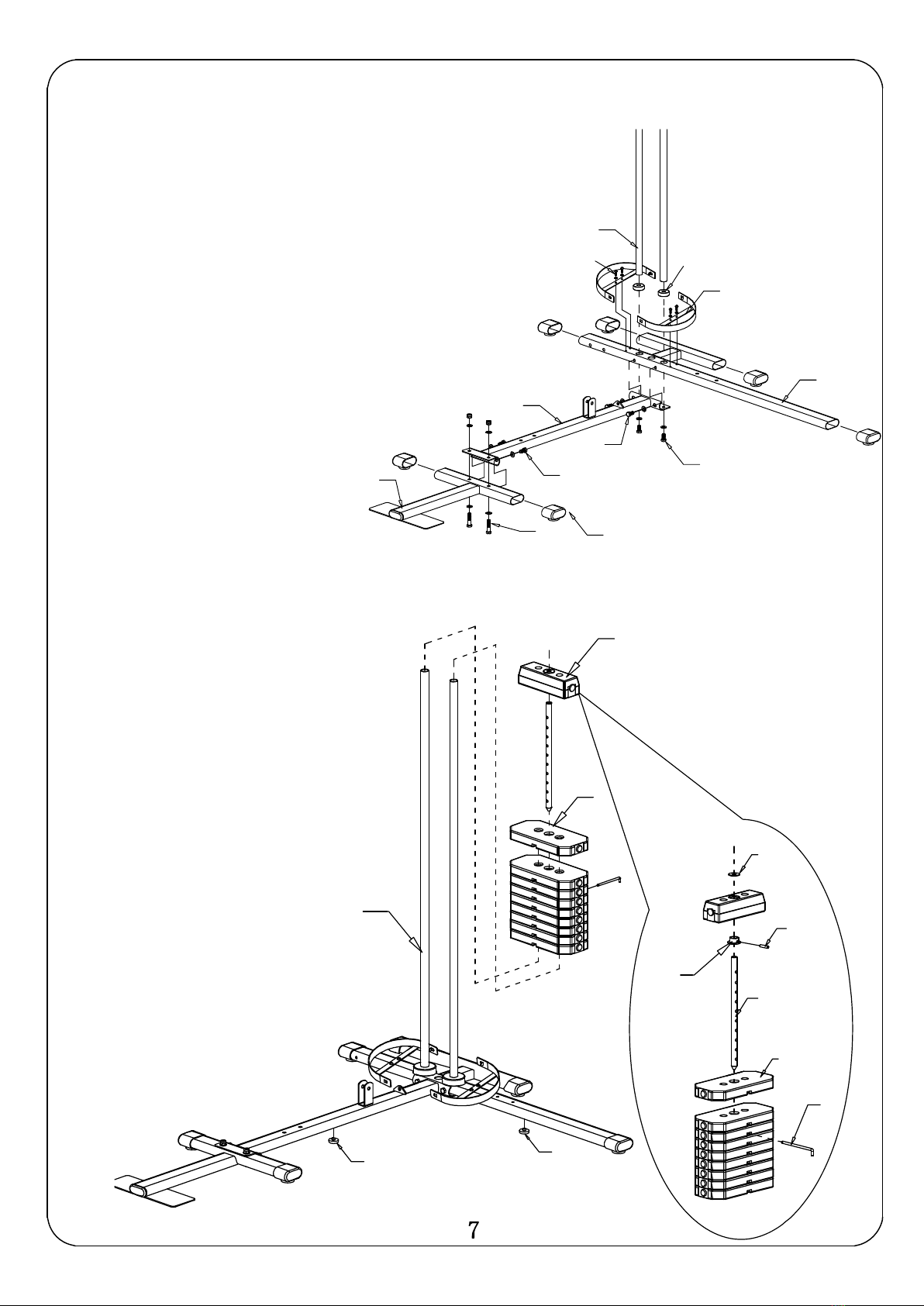 7